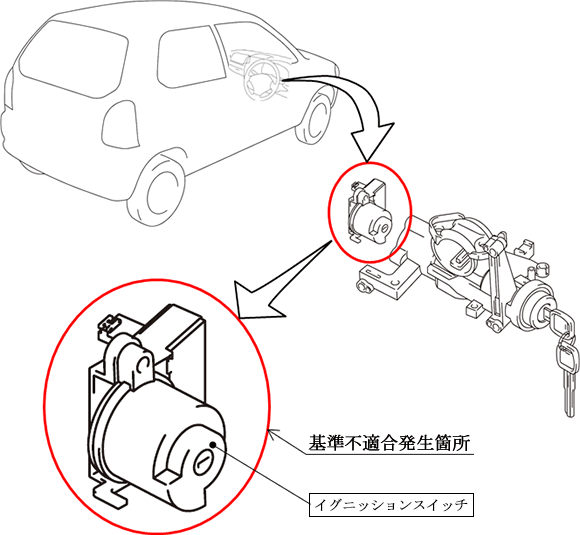 基準不適合発生箇所

イグニッションスイッチ