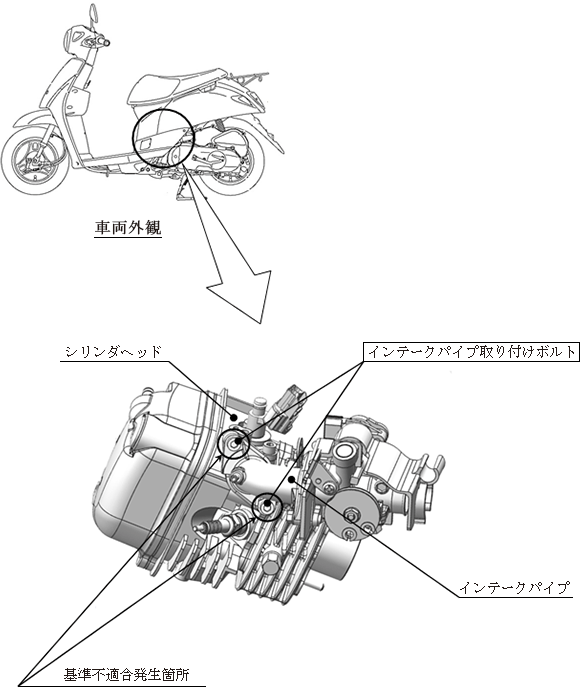 車両外観

シリンダヘッド

インテークパイプ取り付けボルト

インテークパイプ

基準不適合発生箇所