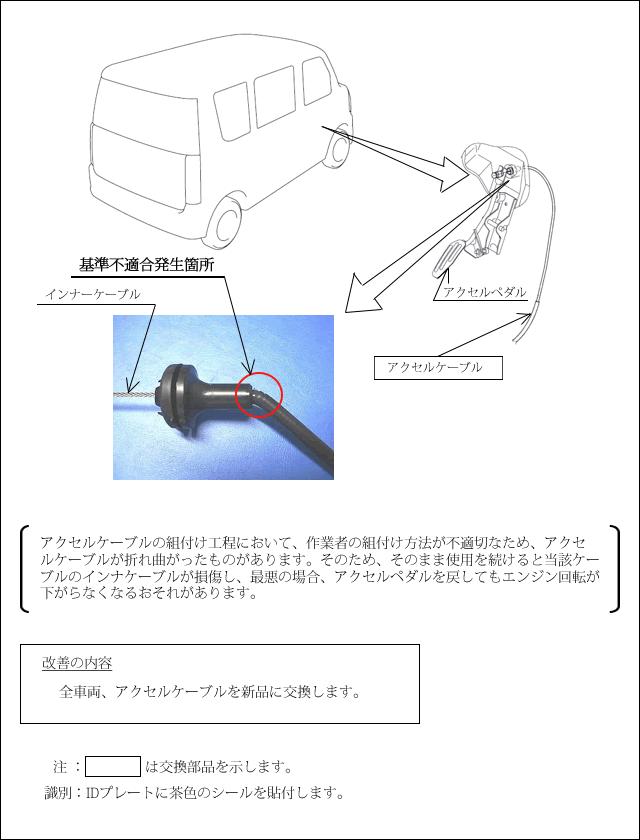 基準不適合発生箇所

インナーケーブル

アクセルペダル

アクセルケーブル

アクセルケーブルの組付け工程において、作業者の組付け方法が不適切なため、アクセルケーブルが折れ曲がったものがあります。そのため、そのまま使用を続けると当該ケーブルのインナケーブルが損傷し、最悪の場合、アクセルペダルを戻してもエンジン回転が下がらなくなるおそれがあります。

改善の内容

全車両、アクセルケーブルを新品に交換します。

注：　は交換部品を示します。

識別：IDプレートに茶色のシールを貼付します。