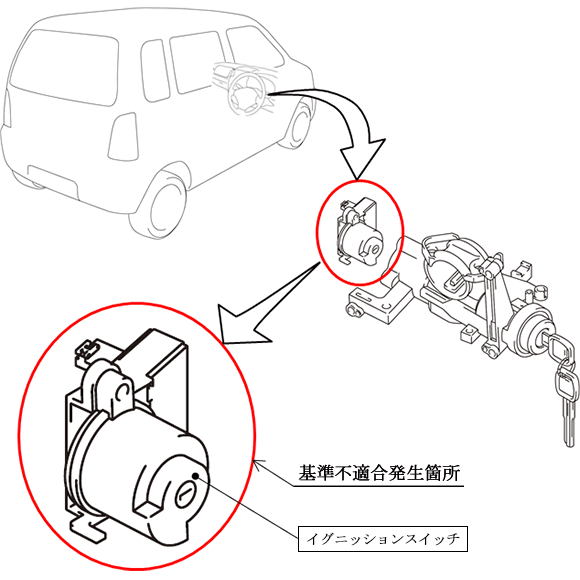 基準不適合発生箇所

イグニッションスイッチ