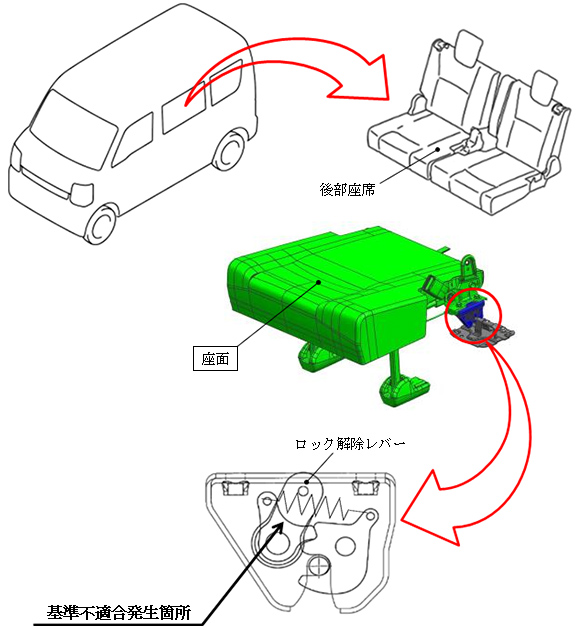 後部座席

座面

ロック解除レバー

基準不適合発生箇所