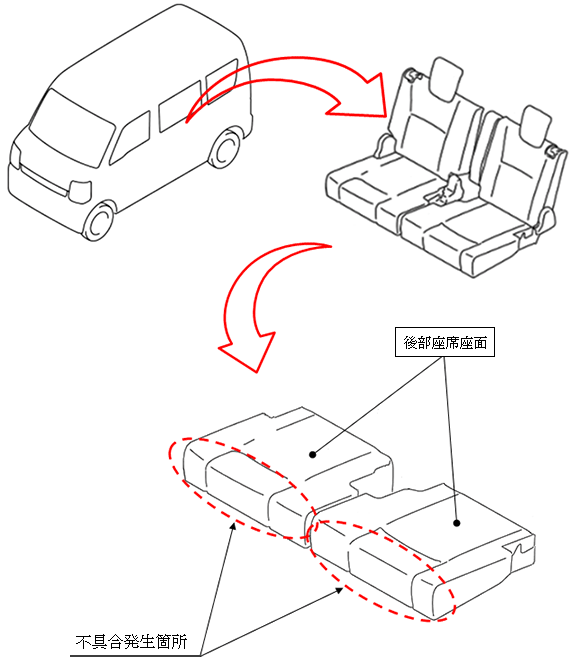 後部座席座面

不具合発生箇所