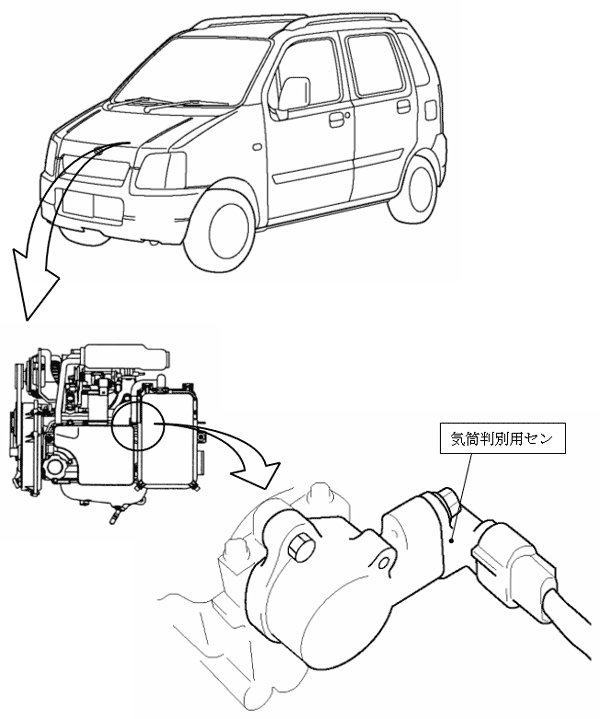 気筒判別用セン