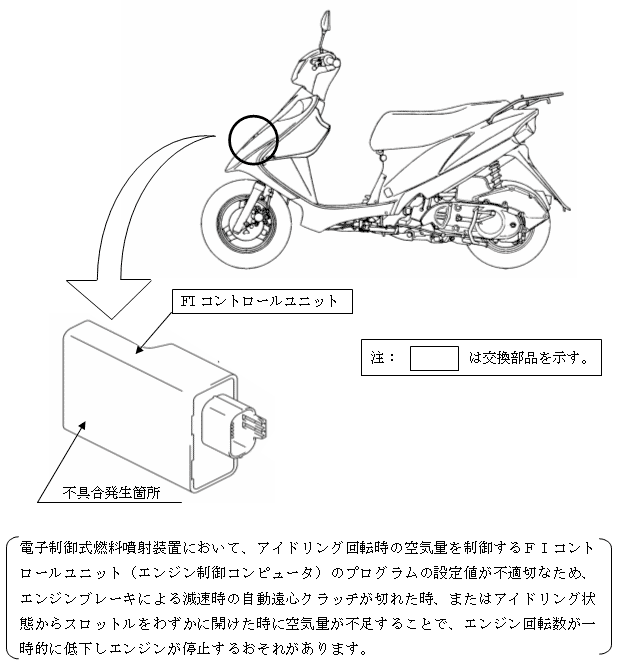 FI コントロールユニット

注： は交換部品を示す。

不具合発生箇所

電子制御式燃料噴射装置において、アイドリング回転時の空気量を制御するＦＩコントロールユニット（エンジン制御コンピュータ）のプログラムの設定値が不適切なため、エンジンブレーキによる減速時の自動遠心クラッチが切れた時、またはアイドリング状態からスロットルをわずかに開けた時に空気量が不足することで、エンジン回転数が一時的に低下しエンジンが停止するおそれがあります。