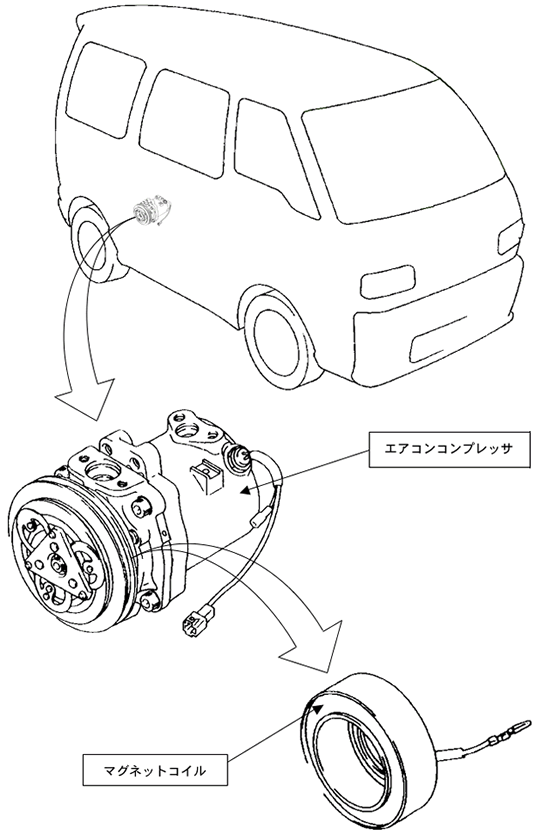 エアコンコンプレッサ

マグネットコイル