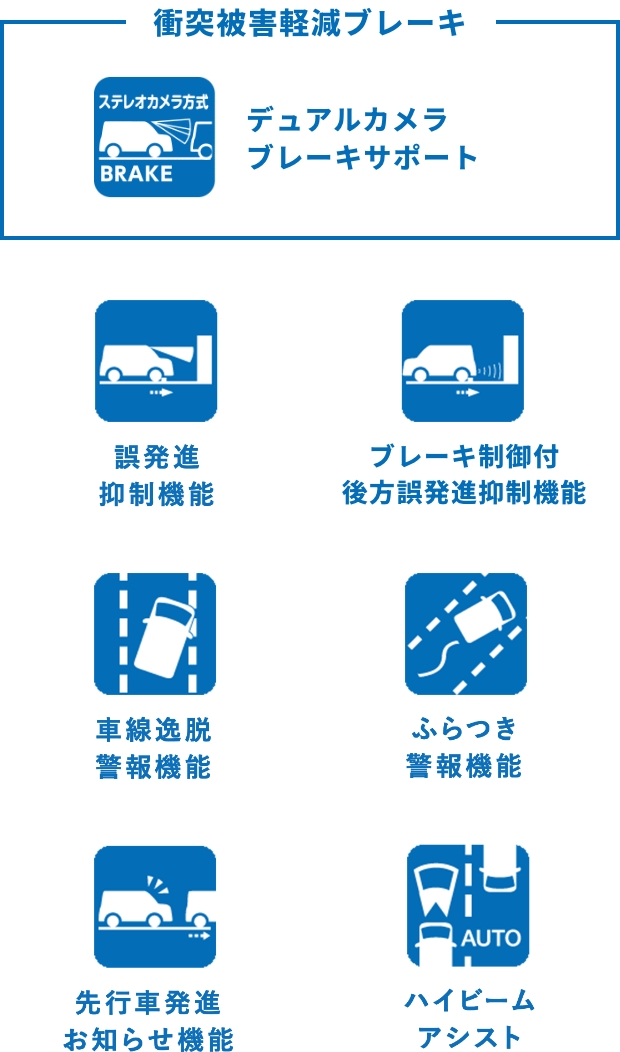 衝突被害軽減ブレーキ

ステレオカメラ方式
BRAKE

デュアルカメラ
ブレーキサポート

誤発進
抑制機能

ブレーキ制御付
後方誤発進抑制機能

車線逸脱
警報機能

ふらつき
警報機能

先行車発進
お知らせ機能

AUTO

ハイビーム
アシスト