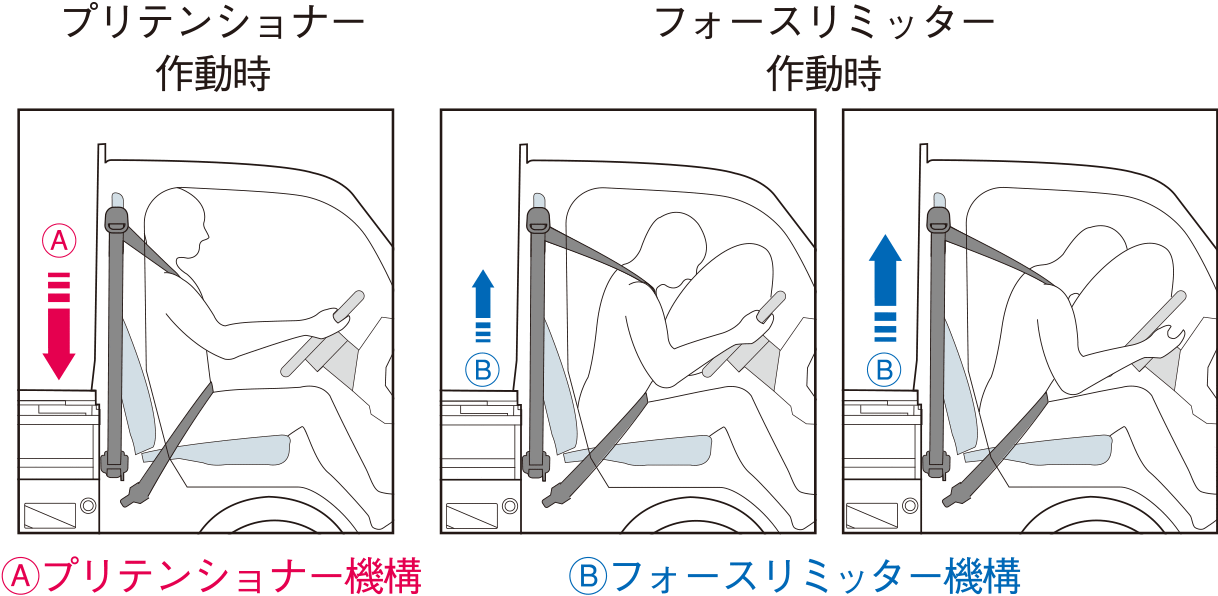 プリテンショナー
作動時

フォースリミッター
作動時

Ⓐ

Ⓑ

Ⓑ

Ⓐプリテンショナー機構

Ⓑフォースリミッター機構