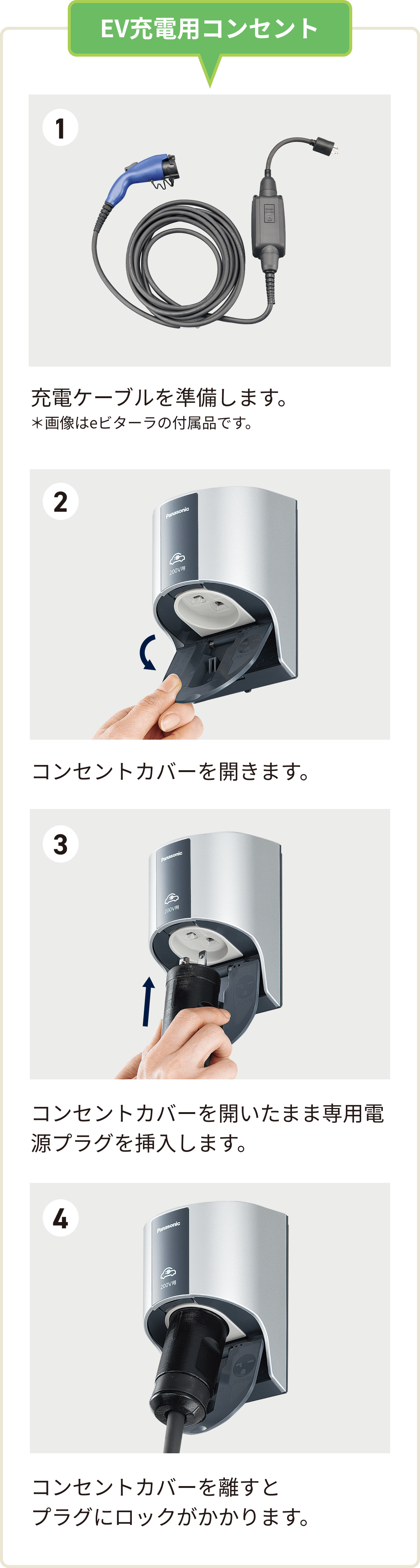 EV充電用コンセント

1

充電ケーブルを準備します。
＊画像はeビターラの付属品です。

2

Panasonic

200V用

コンセントカバーを開きます。

3

Panasonic

200V用

コンセントカバーを開いたまま専用電源プラグを挿入します。

4

Panasonic

200V用

コンセントカバーを離すとプラグにロックがかかります。