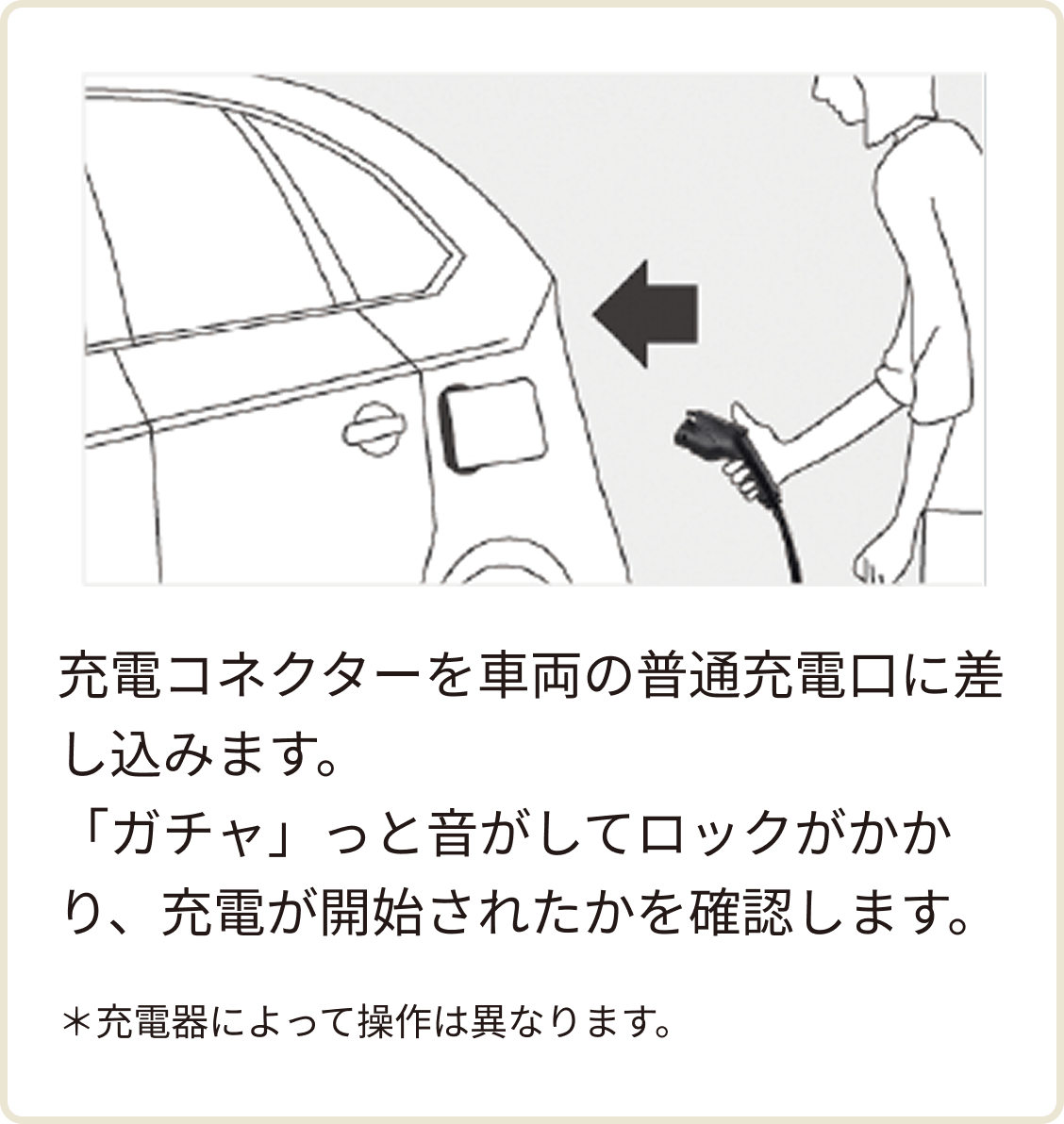 充電コネクターを車両の普通充電口に差し込みます。
「ガチャ」っと音がしてロックがかかり、充電が開始されたかを確認します。

＊充電器によって操作は異なります。