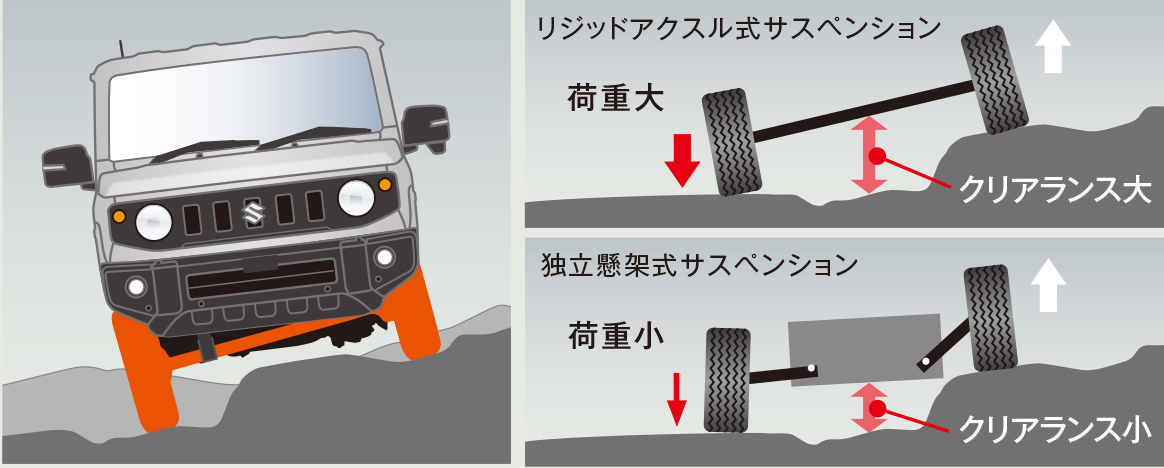 リジッドアクスル式サスペンション

荷重大

クリアランス大

独立懸架式サスペンション

荷重小

クリアランス小