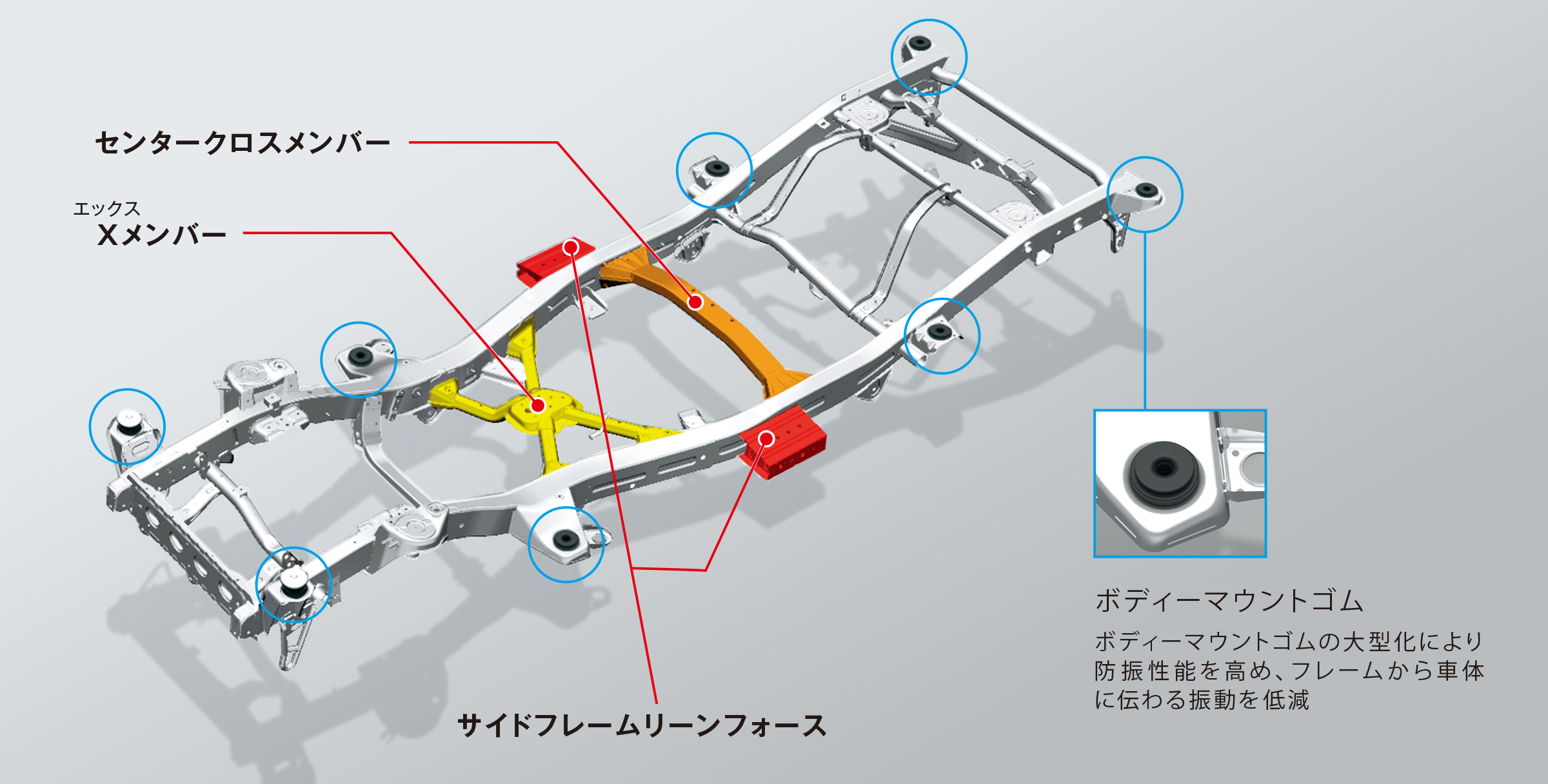 センタークロスメンバー

エックス
Xメンバー

サイドフレームリーンフォース

ボディーマウントゴム

ボディーマウントゴムの大型化により防振性能を高め、フレームから車体に伝わる振動を低減