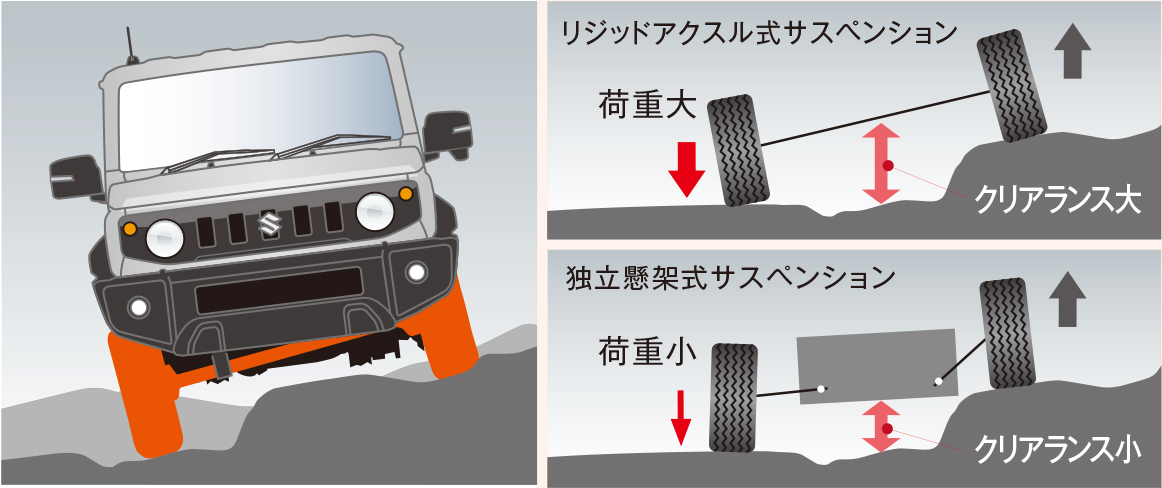 リジッドアクスル式サスペンション

荷重大

クリアランス大

独立懸架式サスペンション

荷重小

クリアランス小