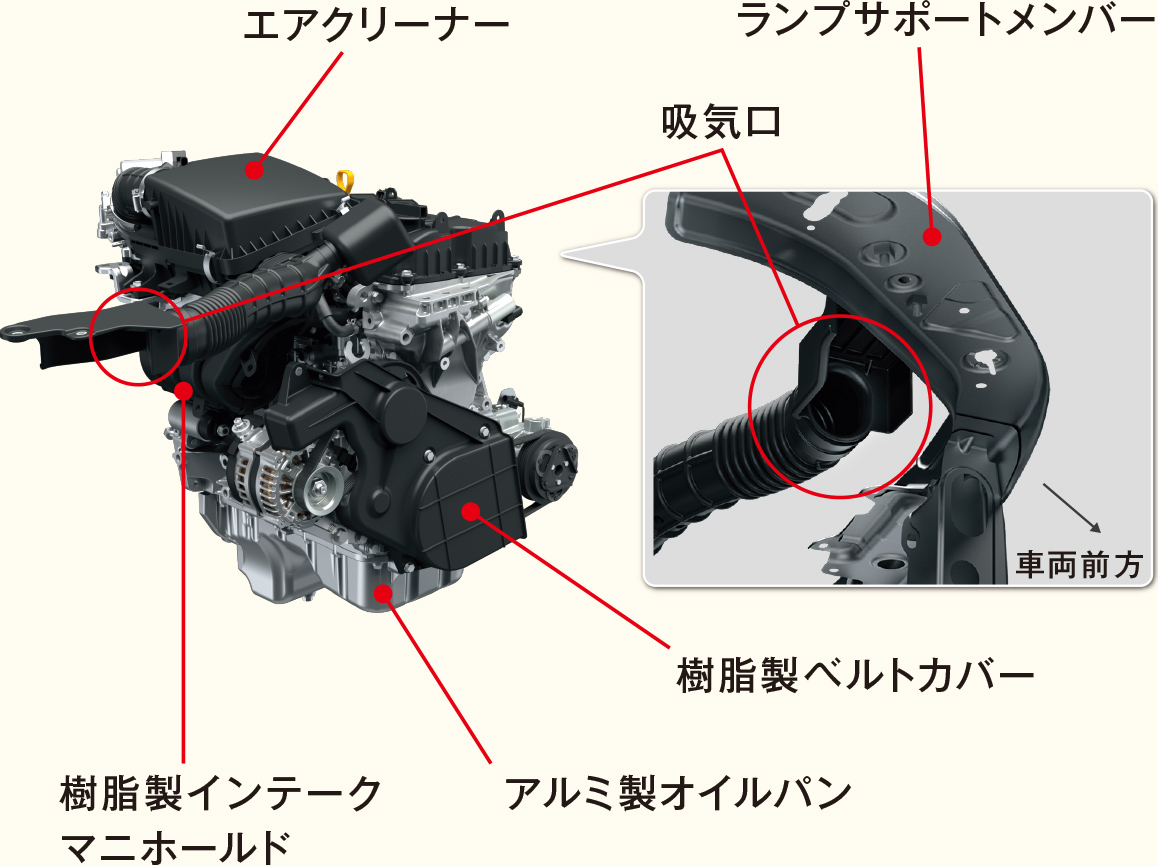 エアクリーナー

ランプサポートメンバー

吸気口

車両前方

樹脂製ベルトカバー

樹脂製インテークマニホールド

アルミ製オイルパン