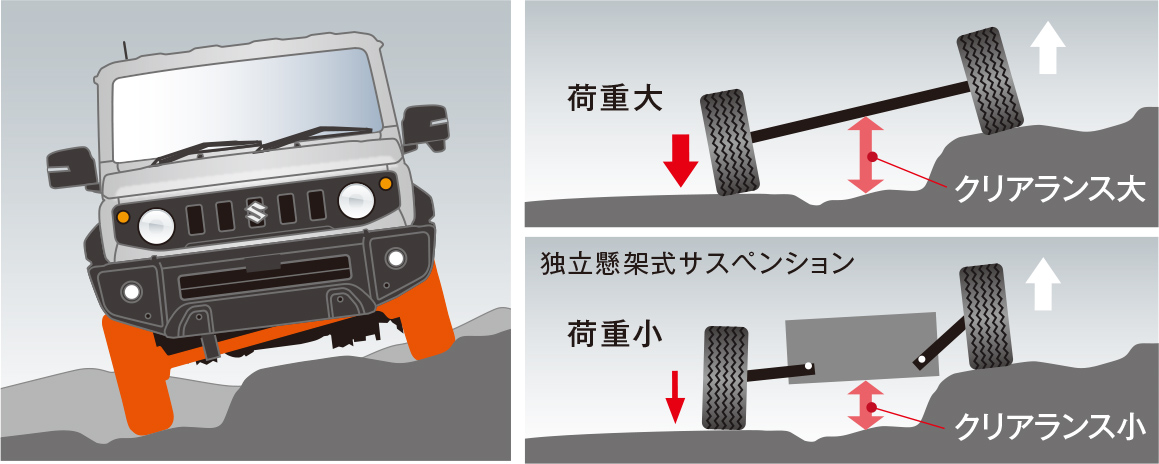 荷重大

クリアランス大

独立懸架式サスペンション

荷重小

クリアランス小