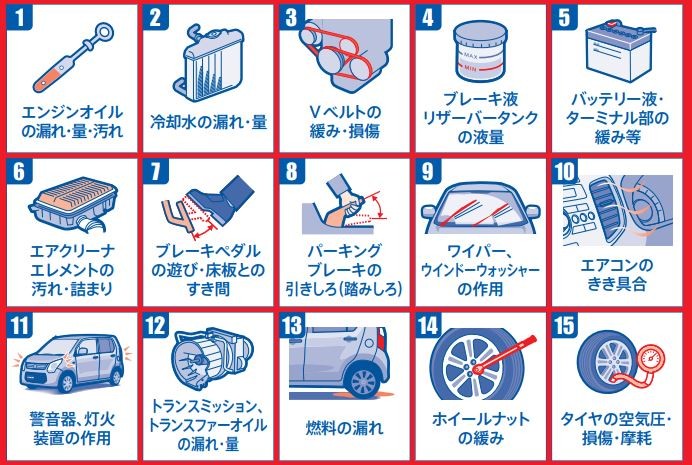 1
エンジンオイルの漏れ・量・汚れ

2
冷却水の漏れ・量

3
Vベルトの緩み・損傷

4
MAX
MIN
ブレーキ液リザーバータンクの液量

5
バッテリー液・ターミナル部の緩み等

6
エアクリーナエレメントの汚れ・詰まり

7
ブレーキペダルの遊び・床板とのすき間

8
パーキングブレーキの引きしろ(踏みしろ)

9
ワイパー、ウインドーウォッシャーの作用

10
エアコンのきき具合

11
警音器、灯火装置の作用

12
トランスミッション、トランスファーオイルの漏れ・量

13
燃料の漏れ

14
ホイールナットの緩み

15
タイヤの空気圧・損傷・摩耗