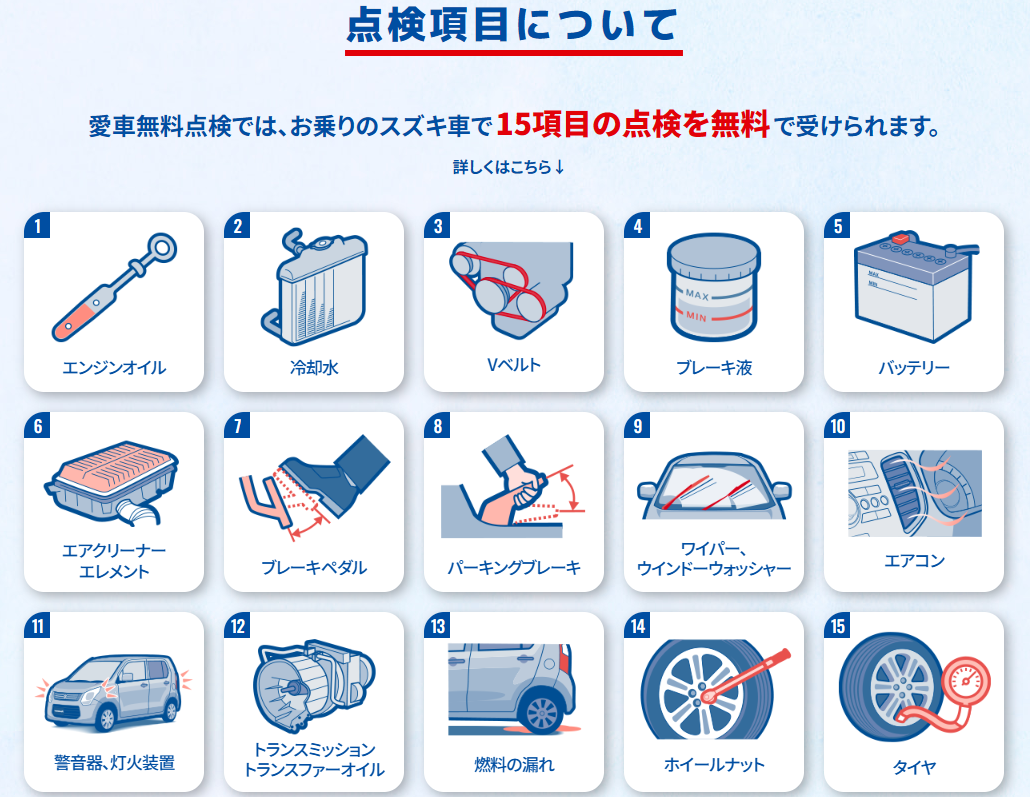 点検項目について

愛車無料点検では、お乗りのスズキ車で15項目の点検を無料で受けられます。

詳しくはこちら↓

1 エンジンオイル

2 冷却水

3 Vベルト

4 MAX MIN ブレーキ液

5 MAX MIN バッテリー

6 エアクリーナー エレメント

7 ブレーキペダル

8 パーキングブレーキ

9 ワイパー、ウインドーウォッシャー

10 エアコン

11 警音器、灯火装置

12 トランスミッション トランスファーオイル

13 燃料の漏れ

14 ホイールナット

15 タイヤ