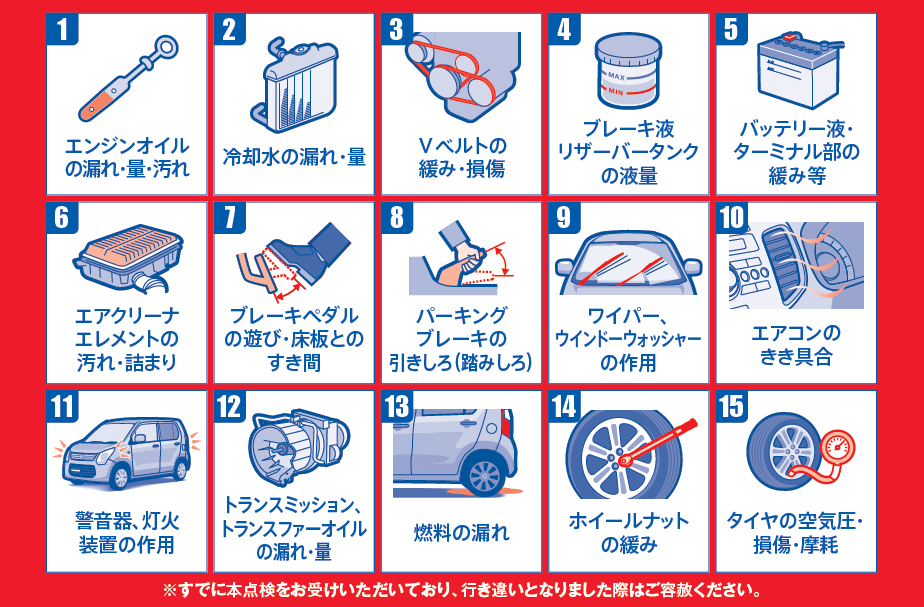 1
エンジンオイルの漏れ・量・汚れ

2
冷却水の漏れ・量

3
Vベルトの緩み・損傷

4
MAX
MIN
ブレーキ液リザーバータンクの液量

5
バッテリー液・ターミナル部の緩み等

6
エアクリーナエレメントの汚れ・詰まり

7
ブレーキペダルの遊び・床板とのすき間

8
パーキングブレーキの引きしろ（踏みしろ）

9
ワイパー、ウインドーウォッシャーの作用

10
エアコンのきき具合

11
警音器、灯火装置の作用

12
トランスミッション、トランスファーオイルの漏れ・量

13
燃料の漏れ

14
ホイールナットの緩み

15
タイヤの空気圧・損傷・摩耗

※すでに本点検をお受けいただいており、行き違いとなりました際はご容赦ください。