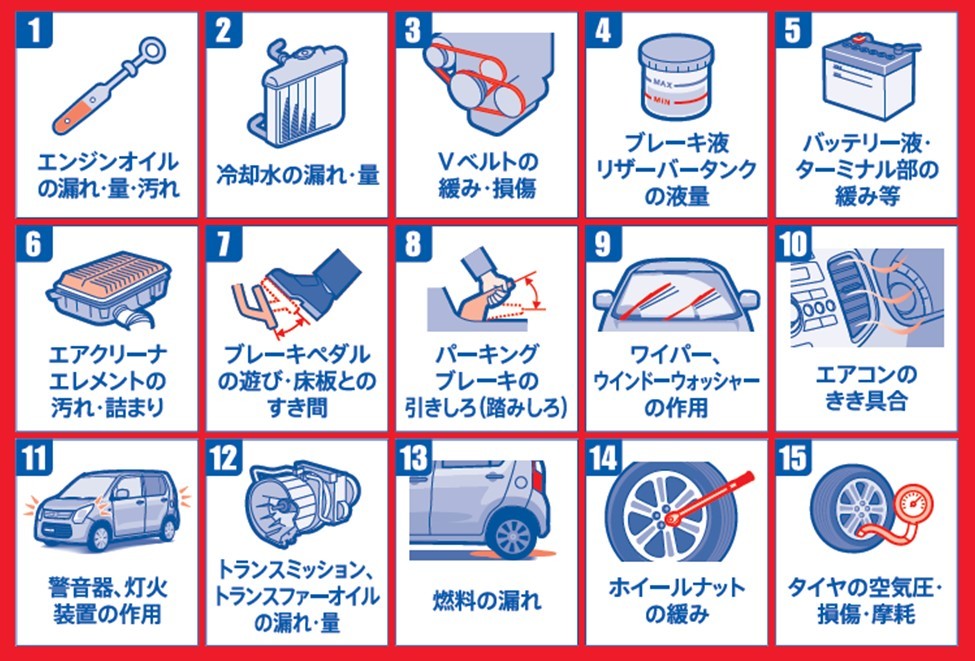 1
エンジンオイルの漏れ・量・汚れ

2
冷却水の漏れ・量

3
Vベルトの緩み・損傷

4
MAX
MIN
ブレーキ液リザーバータンクの液量

5
バッテリー液・ターミナル部の緩み等

6
エアクリーナエレメントの汚れ・詰まり

7
ブレーキペダルの遊び・床板とのすき間

8
パーキングブレーキの引きしろ(踏みしろ)

9
ワイパー、ウインドーウォッシャーの作用

10
エアコンのきき具合

11
警音器、灯火装置の作用

12
トランスミッション、トランスファーオイルの漏れ・量

13
燃料の漏れ

14
ホイールナットの緩み

15
タイヤの空気圧・損傷・摩耗