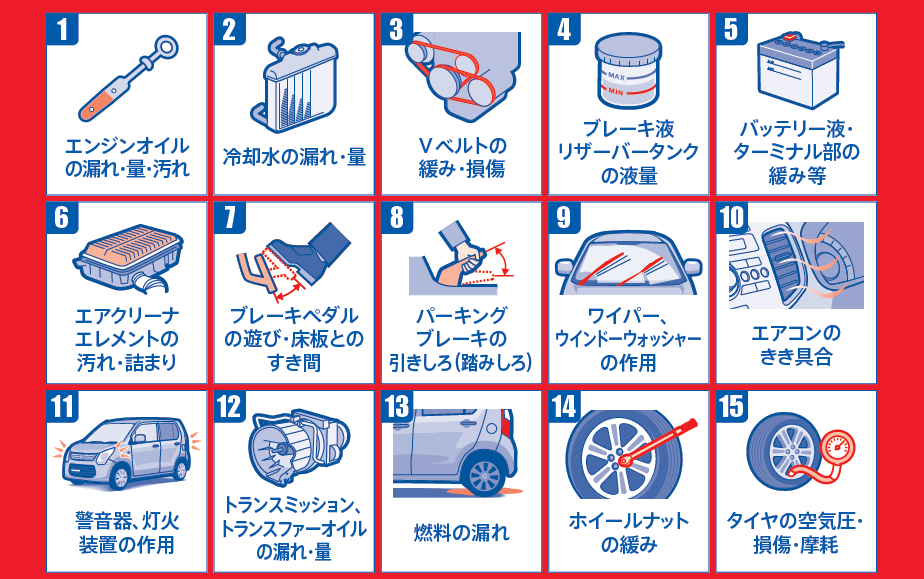 1
エンジンオイルの漏れ・量・汚れ

2
冷却水の漏れ・量

3
Vベルトの緩み・損傷

4
MAX
MIN
ブレーキ液リザーバータンクの液量

5
バッテリー液・ターミナル部の緩み等

6
エアクリーナエレメントの汚れ・詰まり

7
ブレーキペダルの遊び・床板とのすき間

8
パーキングブレーキの引きしろ(踏みしろ)

9
ワイパー、ウインドーウォッシャーの作用

10
エアコンのきき具合

11
警音器、灯火装置の作用

12
トランスミッション、トランスファーオイルの漏れ・量

13
燃料の漏れ

14
ホイールナットの緩み

15
タイヤの空気圧・損傷・摩耗