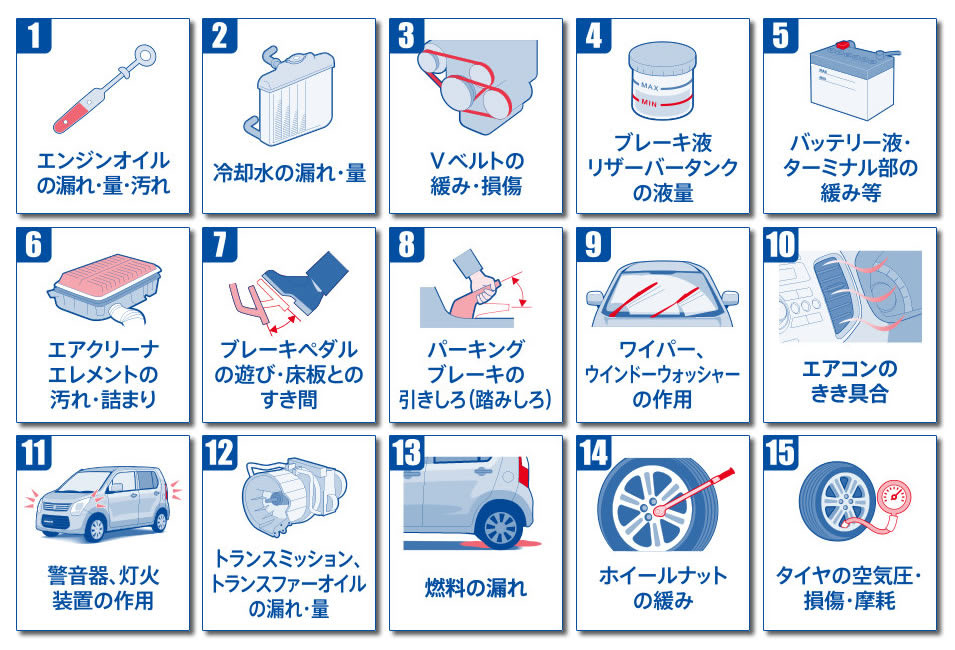 1
エンジンオイルの漏れ・量・汚れ

2
冷却水の漏れ・量

3
Vベルトの緩み・損傷

4
MAX
MIN
ブレーキ液リザーバータンクの液量

5
バッテリー液・ターミナル部の緩み等

6
エアクリーナエレメントの汚れ・詰まり

7
ブレーキペダルの遊び・床板とのすき間

8
パーキングブレーキの引きしろ(踏みしろ)

9
ワイパー、ウインドーウォッシャーの作用

10
エアコンのきき具合

11
警音器、灯火装置の作用

12
トランスミッション、トランスファーオイルの漏れ・量

13
燃料の漏れ

14
ホイールナットの緩み

15
タイヤの空気圧・損傷・摩耗