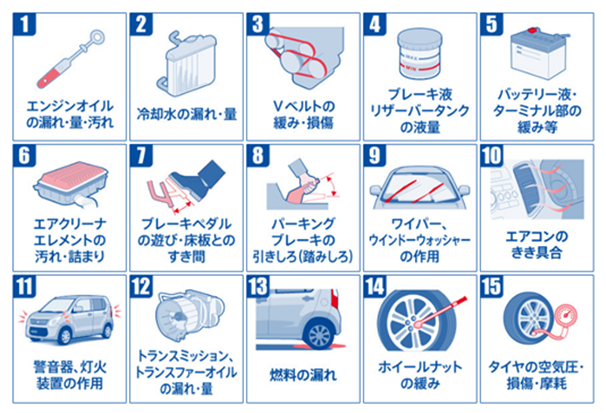 1
エンジンオイルの漏れ・量・汚れ

2
冷却水の漏れ・量

3
Vベルトの緩み・損傷

4
MAX
MIN
ブレーキ液リザーバータンクの液量

5
バッテリー液・ターミナル部の緩み等

6
エアクリーナエレメントの汚れ・詰まり

7
ブレーキペダルの遊び・床板とのすき間

8
パーキングブレーキの引きしろ(踏みしろ)

9
ワイパー、ウインドーウォッシャーの作用

10
エアコンのきき具合

11
警音器、灯火装置の作用

12
トランスミッション、トランスファーオイルの漏れ・量

13
燃料の漏れ

14
ホイールナットの緩み

15
タイヤの空気圧・損傷・摩耗