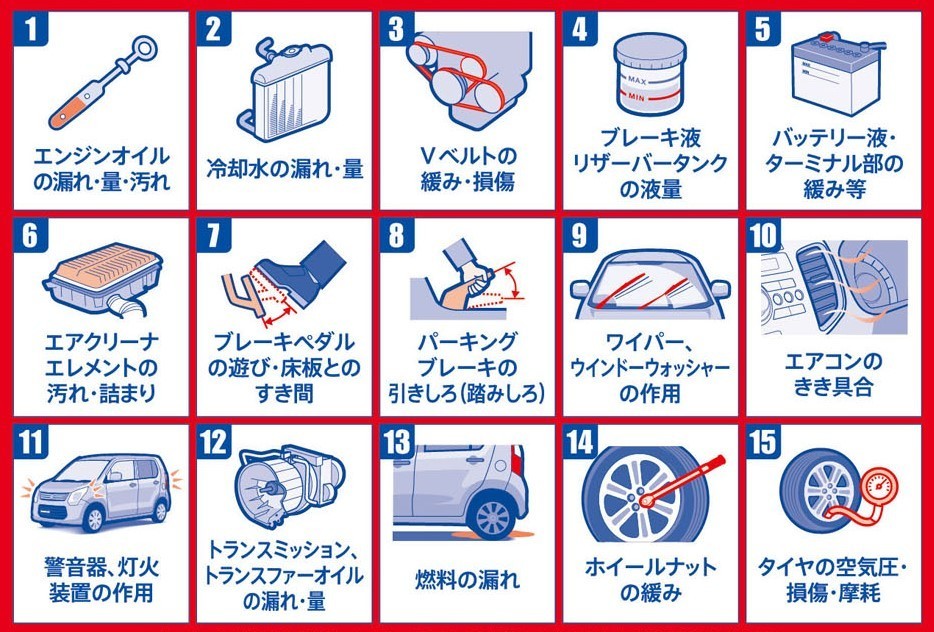 1
エンジンオイルの漏れ・量・汚れ

2
冷却水の漏れ・量

3
Vベルトの緩み・損傷

4
MAX
MIN
ブレーキ液リザーバータンクの液量

5
バッテリー液・ターミナル部の緩み等

6
エアクリーナエレメントの汚れ・詰まり

7
ブレーキペダルの遊び・床板とのすき間

8
パーキングブレーキの引きしろ(踏みしろ)

9
ワイパー、ウインドーウォッシャーの作用

10
エアコンのきき具合

11
警音器、灯火装置の作用

12
トランスミッション、トランスファーオイルの漏れ・量

13
燃料の漏れ

14
ホイールナットの緩み

15
タイヤの空気圧・損傷・摩耗