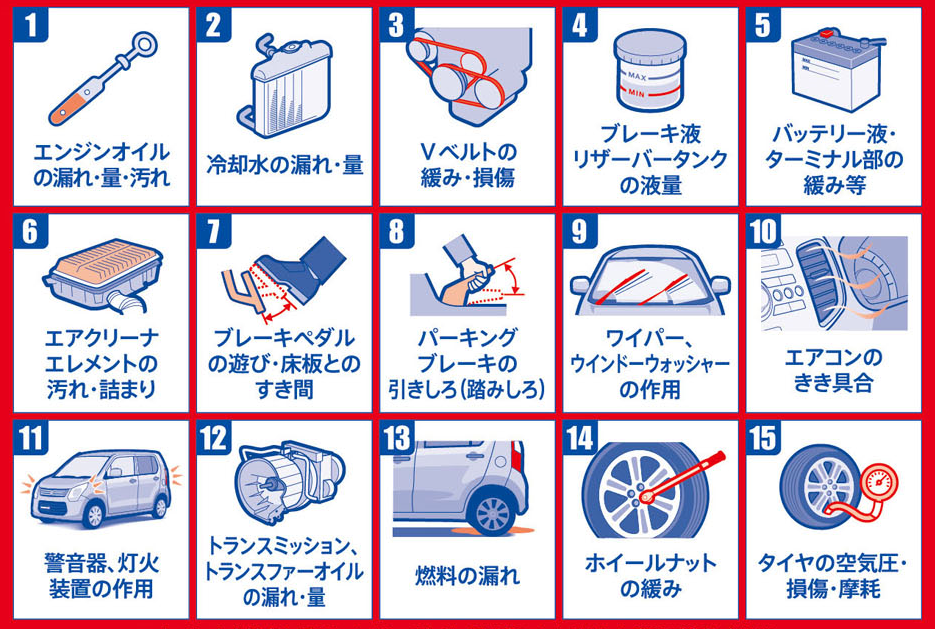 1
エンジンオイルの漏れ・量・汚れ

2
冷却水の漏れ・量

3
Vベルトの緩み・損傷

4
MAX
MIN
ブレーキ液リザーバータンクの液量

5
バッテリー液・ターミナル部の緩み等

6
エアクリーナエレメントの汚れ・詰まり

7
ブレーキペダルの遊び・床板とのすき間

8
パーキングブレーキの引きしろ(踏みしろ)

9
ワイパー、ウインドーウォッシャーの作用

10
エアコンのきき具合

11
警音器、灯火装置の作用

12
トランスミッション、トランスファーオイルの漏れ・量

13
燃料の漏れ

14
ホイールナットの緩み

15
タイヤの空気圧・損傷・摩耗