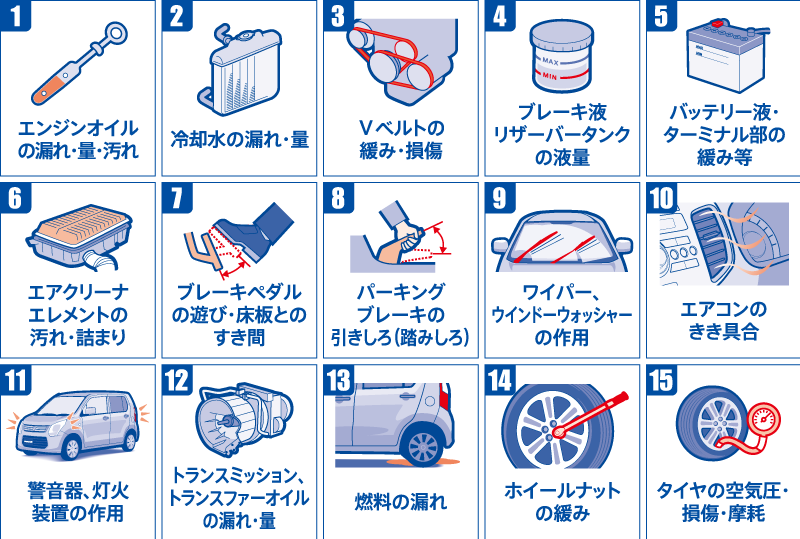 1
エンジンオイルの漏れ・量・汚れ

2
冷却水の漏れ・量

3
Vベルトの緩み・損傷

4
MAX
MIN
ブレーキ液リザーバータンクの液量

5
バッテリー液・ターミナル部の緩み等

6
エアクリーナエレメントの汚れ・詰まり

7
ブレーキペダルの遊び・床板とのすき間

8
パーキングブレーキの引きしろ(踏みしろ)

9
ワイパー、ウインドーウォッシャーの作用

10
エアコンのきき具合

11
警音器、灯火装置の作用

12
トランスミッション、トランスファーオイルの漏れ・量

13
燃料の漏れ

14
ホイールナットの緩み

15
タイヤの空気圧・損傷・摩耗