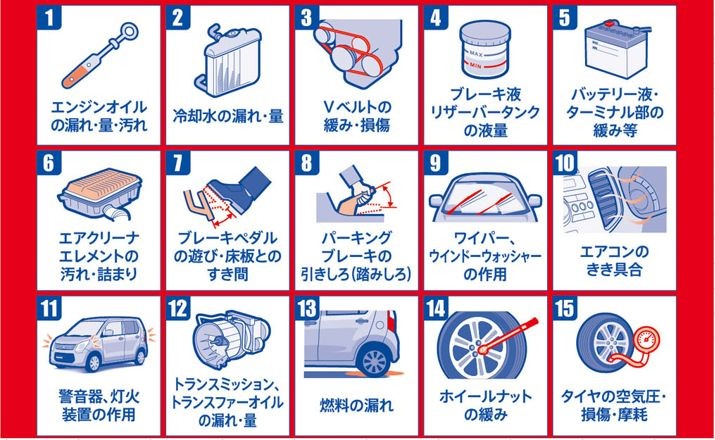 1
エンジンオイルの漏れ・量・汚れ

2
冷却水の漏れ・量

3
Vベルトの緩み・損傷

4
MAX
MIN
ブレーキ液リザーバータンクの液量

5
バッテリー液・ターミナル部の緩み等

6
エアクリーナエレメントの汚れ・詰まり

7
ブレーキペダルの遊び・床板とのすき間

8
パーキングブレーキの引きしろ(踏みしろ)

9
ワイパー、ウインドーウォッシャーの作用

10
エアコンのきき具合

11
警音器、灯火装置の作用

12
トランスミッション、トランスファーオイルの漏れ・量

13
燃料の漏れ

14
ホイールナットの緩み

15
タイヤの空気圧・損傷・摩耗