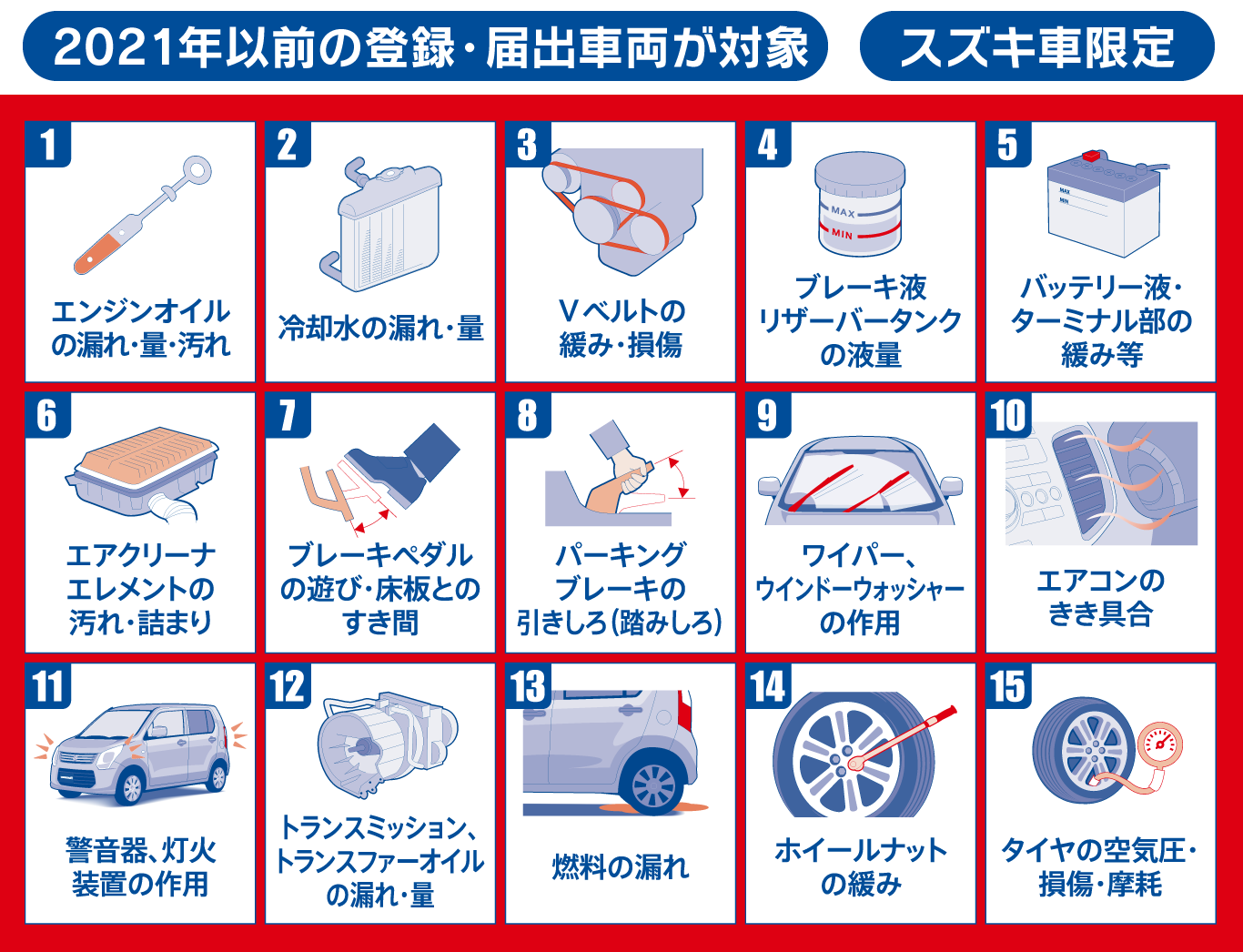 2021年以前の登録・届出車両が対象

スズキ車限定

1
エンジンオイルの漏れ・量・汚れ

2
冷却水の漏れ・量

3
Vベルトの緩み・損傷

4
MAX
MIN
ブレーキ液リザーバータンクの液量

5
MAX
MIN
バッテリー液・ターミナル部の緩み等

6
エアクリーナエレメントの汚れ・詰まり

7
ブレーキペダルの遊び・床板とのすき間

8
パーキングブレーキの引きしろ(踏みしろ)

9
ワイパー、ウインドーウォッシャーの作用

10
エアコンのきき具合

11
警音器、灯火装置の作用

12
トランスミッション、トランスファーオイルの漏れ・量

13
燃料の漏れ

14
ホイールナットの緩み

15
タイヤの空気圧・損傷・摩耗