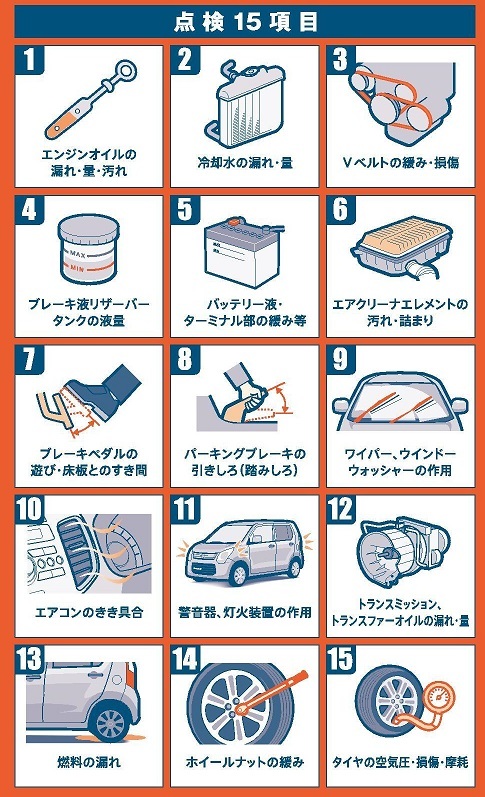 点検15項目

1
エンジンオイルの漏れ・量・汚れ

2
冷却水の漏れ・量

3
Vベルトの緩み・損傷

4
MAX
MIN
ブレーキ液リザーバータンクの液量

5
バッテリー液・ターミナル部の緩み等

6
エアクリーナエレメントの汚れ・詰まり

7
ブレーキペダルの遊び・床板とのすき間

8
パーキングブレーキの引きしろ(踏みしろ)

9
ワイパー、ウインドーウォッシャーの作用

10
エアコンのきき具合

11
警音器、灯火装置の作用

12
トランスミッション、トランスファーオイルの漏れ・量

13
燃料の漏れ

14
ホイールナットの緩み

15
タイヤの空気圧・損傷・摩耗