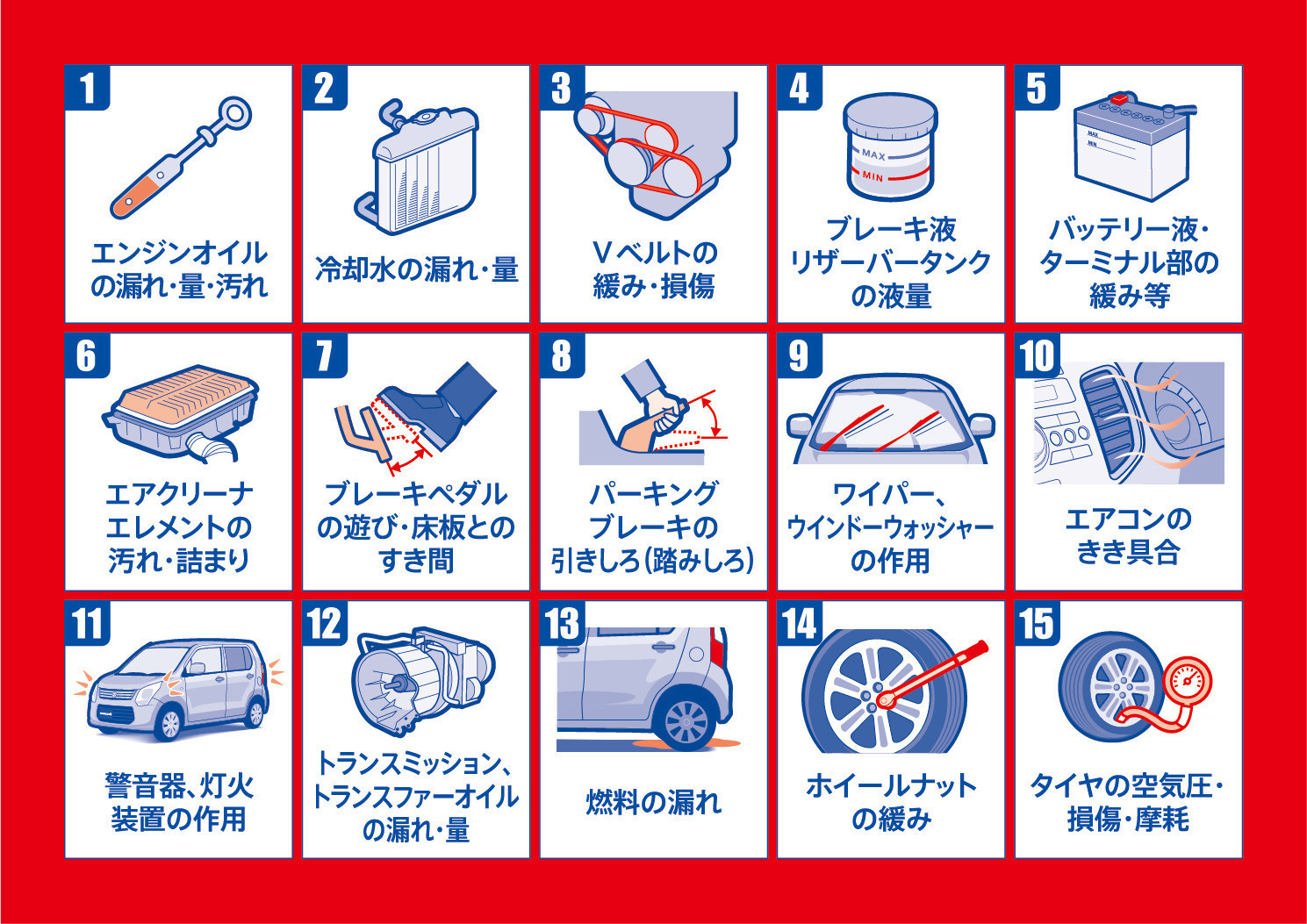 1
エンジンオイルの漏れ・量・汚れ

2
冷却水の漏れ・量

3
Vベルトの緩み・損傷

4
MAX
MIN
ブレーキ液リザーバータンクの液量

5
MAX
MIN
バッテリー液・ターミナル部の緩み等

6
エアクリーナエレメントの汚れ・詰まり

7
ブレーキペダルの遊び・床板とのすき間

8
パーキングブレーキの引きしろ(踏みしろ)

9
ワイパー、ウインドーウォッシャーの作用

10
エアコンのきき具合

11
警音器、灯火装置の作用

12
トランスミッション、トランスファーオイルの漏れ・量

13
燃料の漏れ

14
ホイールナットの緩み

15
タイヤの空気圧・損傷・摩耗