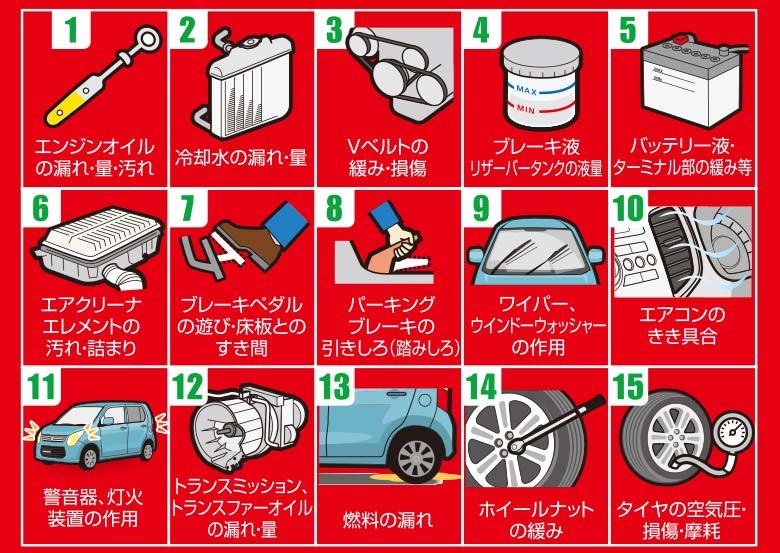 1
エンジンオイルの漏れ・量・汚れ

2
冷却水の漏れ・量

3
Vベルトの緩み・損傷

4
MAX
MIN
ブレーキ液
リザーバータンクの液量

5
バッテリー液・ターミナル部の緩み等

6
エアクリーナエレメントの汚れ・詰まり

7
ブレーキペダルの遊び・床板とのすき間

8
パーキングブレーキの引きしろ(踏みしろ)

9
ワイパー、ウインドーウォッシャーの作用

10
エアコンのきき具合

11
警音器、灯火装置の作用

12
トランスミッション、トランスファーオイルの漏れ・量

13
燃料の漏れ

14
ホイールナットの緩み

15
タイヤの空気圧・損傷・摩耗