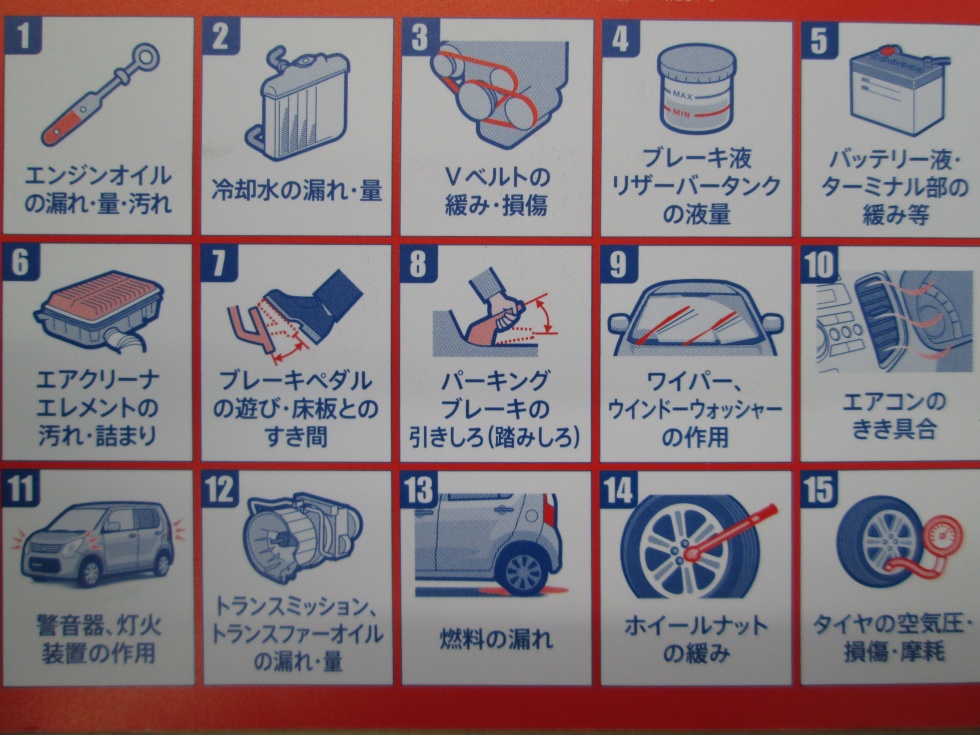 1
エンジンオイルの漏れ・量・汚れ

2
冷却水の漏れ・量

3
Vベルトの緩み・損傷

4
MAX
MIN
ブレーキ液リザーバータンクの液量

5
バッテリー液・ターミナル部の緩み等

6
エアクリーナエレメントの汚れ・詰まり

7
ブレーキペダルの遊び・床板とのすき間

8
パーキングブレーキの引きしろ(踏みしろ)

9
ワイパー、ウインドーウォッシャーの作用

10
エアコンのきき具合

11
警音器、灯火装置の作用

12
トランスミッション、トランスファーオイルの漏れ・量

13
燃料の漏れ

14
ホイールナットの緩み

15
タイヤの空気圧・損傷・摩耗