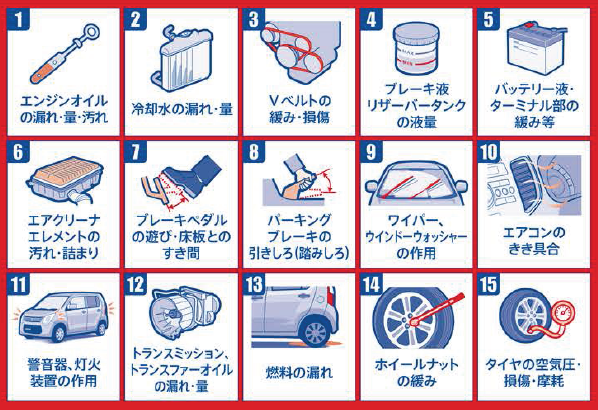 1
エンジンオイルの漏れ・量・汚れ

2
冷却水の漏れ・量

3
Vベルトの緩み・損傷

4
MAX
MIN
ブレーキ液リザーバータンクの液量

5
バッテリー液・ターミナル部の緩み等

6
エアクリーナエレメントの汚れ・詰まり

7
ブレーキペダルの遊び・床板とのすき間

8
パーキングブレーキの引きしろ(踏みしろ)

9
ワイパー、ウインドーウォッシャーの作用

10
エアコンのきき具合

11
警音器、灯火装置の作用

12
トランスミッション、トランスファーオイルの漏れ・量

13
燃料の漏れ

14
ホイールナットの緩み

15
タイヤの空気圧・損傷・摩耗