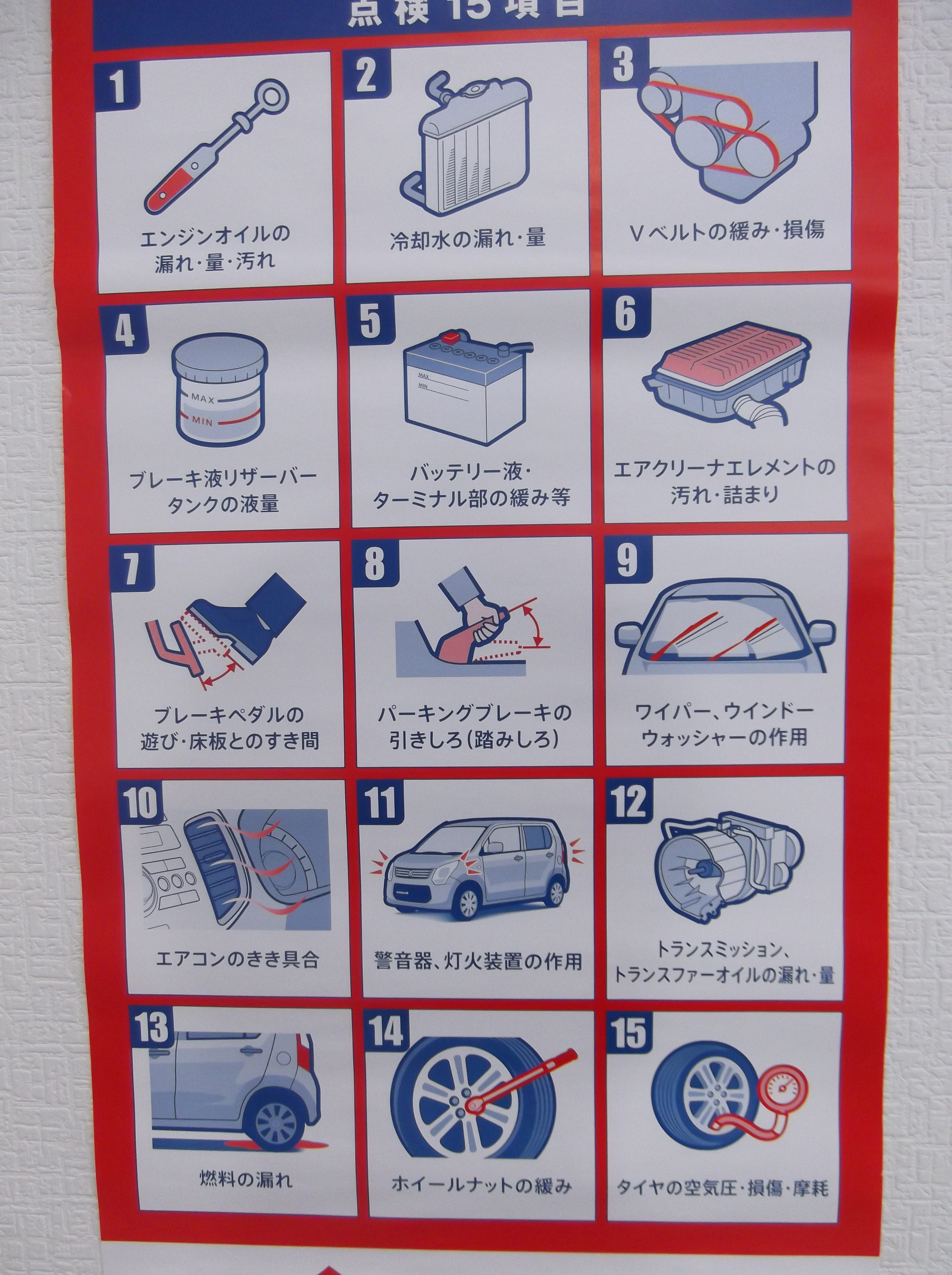 点検 15 項目

1
エンジンオイルの漏れ・量・汚れ

2
冷却水の漏れ・量

3
Vベルトの緩み・損傷

4
MAX
MIN
ブレーキ液リザーバータンクの液量

5
MAX
MIN
バッテリー液・ターミナル部の緩み等

6
エアクリーナエレメントの汚れ・詰まり

7
ブレーキペダルの遊び・床板とのすき間

8
パーキングブレーキの引きしろ（踏みしろ）

9
ワイパー、ウインドーウォッシャーの作用

10
エアコンのきき具合

11
警音器、灯火装置の作用

12
トランスミッション、トランスファーオイルの漏れ・量

13
燃料の漏れ

14
ホイールナットの緩み

15
タイヤの空気圧・損傷・摩耗