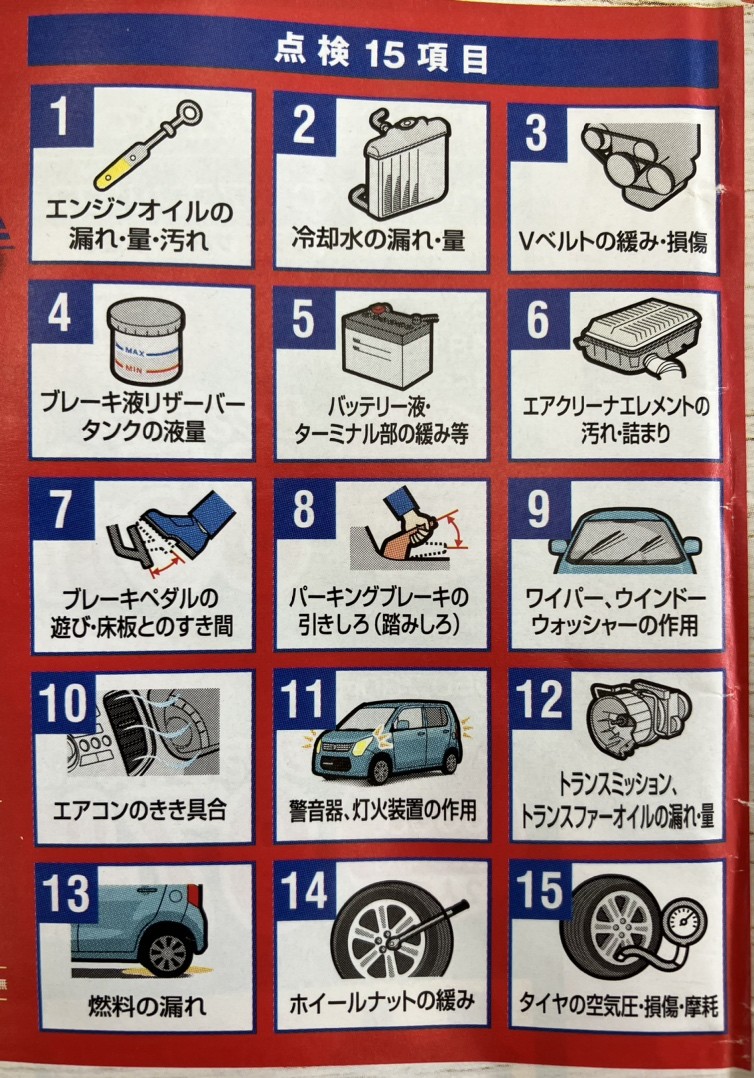 点検 15 項目

1
エンジンオイルの漏れ・量・汚れ

2
冷却水の漏れ・量

3
Vベルトの緩み・損傷

4
MAX
MIN
ブレーキ液リザーバータンクの液量

5
バッテリー液・ターミナル部の緩み等

6
エアクリーナエレメントの汚れ・詰まり

7
ブレーキペダルの遊び・床板とのすき間

8
パーキングブレーキの引きしろ（踏みしろ）

9
ワイパー、ウインドーウォッシャーの作用

10
エアコンのきき具合

11
警音器、灯火装置の作用

12
トランスミッション、トランスファーオイルの漏れ・量

13
燃料の漏れ

14
ホイールナットの緩み

15
タイヤの空気圧・損傷・摩耗