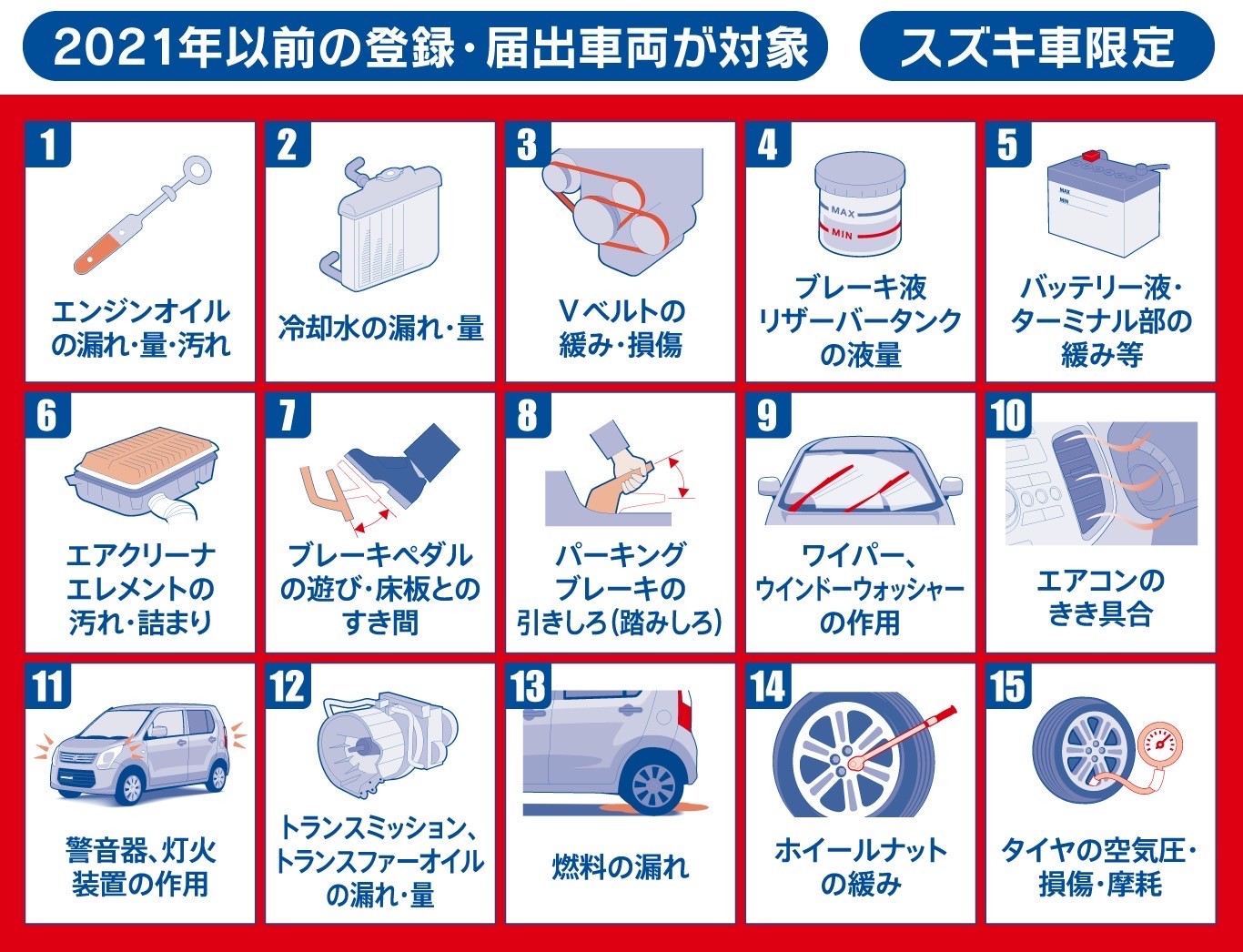 2021年以前の登録・届出車両が対象

スズキ車限定

1
エンジンオイルの漏れ・量・汚れ

2
冷却水の漏れ・量

3
Vベルトの緩み・損傷

4
MAX
MIN
ブレーキ液リザーバータンクの液量

5
MAX
MIN
バッテリー液・ターミナル部の緩み等

6
エアクリーナエレメントの汚れ・詰まり

7
ブレーキペダルの遊び・床板とのすき間

8
パーキングブレーキの引きしろ（踏みしろ）

9
ワイパー、ウインドーウォッシャーの作用

10
エアコンのきき具合

11
警音器、灯火装置の作用

12
トランスミッション、トランスファーオイルの漏れ・量

13
燃料の漏れ

14
ホイールナットの緩み

15
タイヤの空気圧・損傷・摩耗