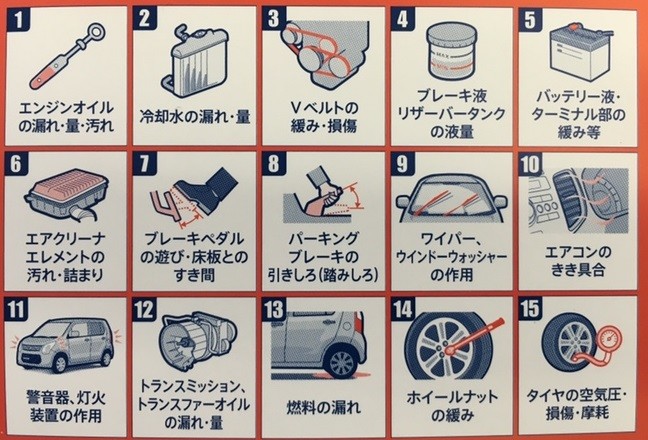 1
エンジンオイルの漏れ・量・汚れ

2
冷却水の漏れ・量

3
Vベルトの緩み・損傷

4
MAX
MIN
ブレーキ液リザーバータンクの液量

5
バッテリー液・ターミナル部の緩み等

6
エアクリーナエレメントの汚れ・詰まり

7
ブレーキペダルの遊び・床板とのすき間

8
パーキングブレーキの引きしろ(踏みしろ)

9
ワイパー、ウインドーウォッシャーの作用

10
エアコンのきき具合

11
警音器、灯火装置の作用

12
トランスミッション、トランスファーオイルの漏れ・量

13
燃料の漏れ

14
ホイールナットの緩み

15
タイヤの空気圧・損傷・摩耗