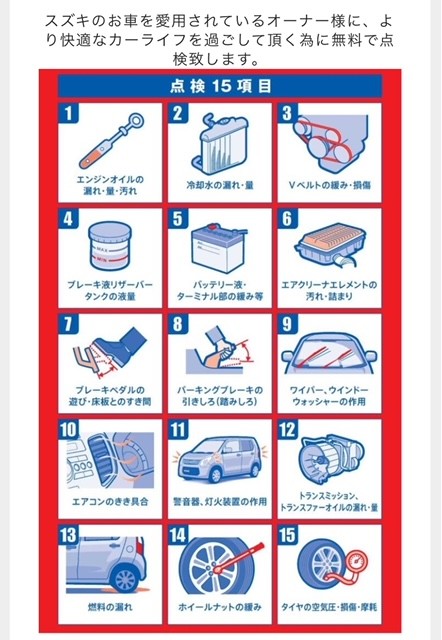 スズキのお車を愛用されているオーナー様に、より快適なカーライフを過ごして頂く為に無料で点検致します。

点検 15 項目

1
エンジンオイルの漏れ・量・汚れ

2
冷却水の漏れ・量

3
Vベルトの緩み・損傷

4
MAX
MIN
ブレーキ液リザーバータンクの液量

5
バッテリー液・ターミナル部の緩み等

6
エアクリーナエレメントの汚れ・詰まり

7
ブレーキペダルの遊び・床板とのすき間

8
パーキングブレーキの引きしろ(踏みしろ)

9
ワイパー、ウインドーウォッシャーの作用

10
エアコンのきき具合

11
警音器、灯火装置の作用

12
トランスミッション、トランスファーオイルの漏れ・量

13
燃料の漏れ

14
ホイールナットの緩み

15
タイヤの空気圧・損傷・摩耗