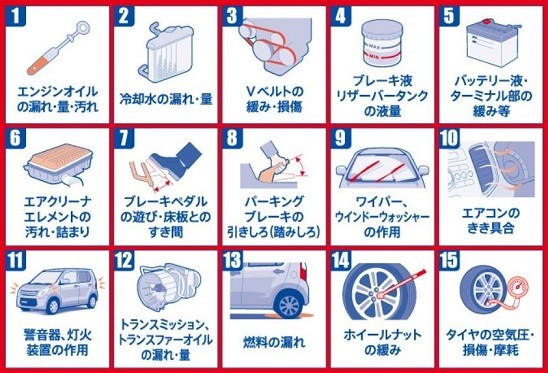 1
エンジンオイルの漏れ・量・汚れ

2
冷却水の漏れ・量

3
Vベルトの緩み・損傷

4
MAX
MIN
ブレーキ液リザーバータンクの液量

5
バッテリー液・ターミナル部の緩み等

6
エアクリーナエレメントの汚れ・詰まり

7
ブレーキペダルの遊び・床板とのすき間

8
パーキングブレーキの引きしろ(踏みしろ)

9
ワイパー、ウインドーウォッシャーの作用

10
エアコンのきき具合

11
警音器、灯火装置の作用

12
トランスミッション、トランスファーオイルの漏れ・量

13
燃料の漏れ

14
ホイールナットの緩み

15
タイヤの空気圧・損傷・摩耗