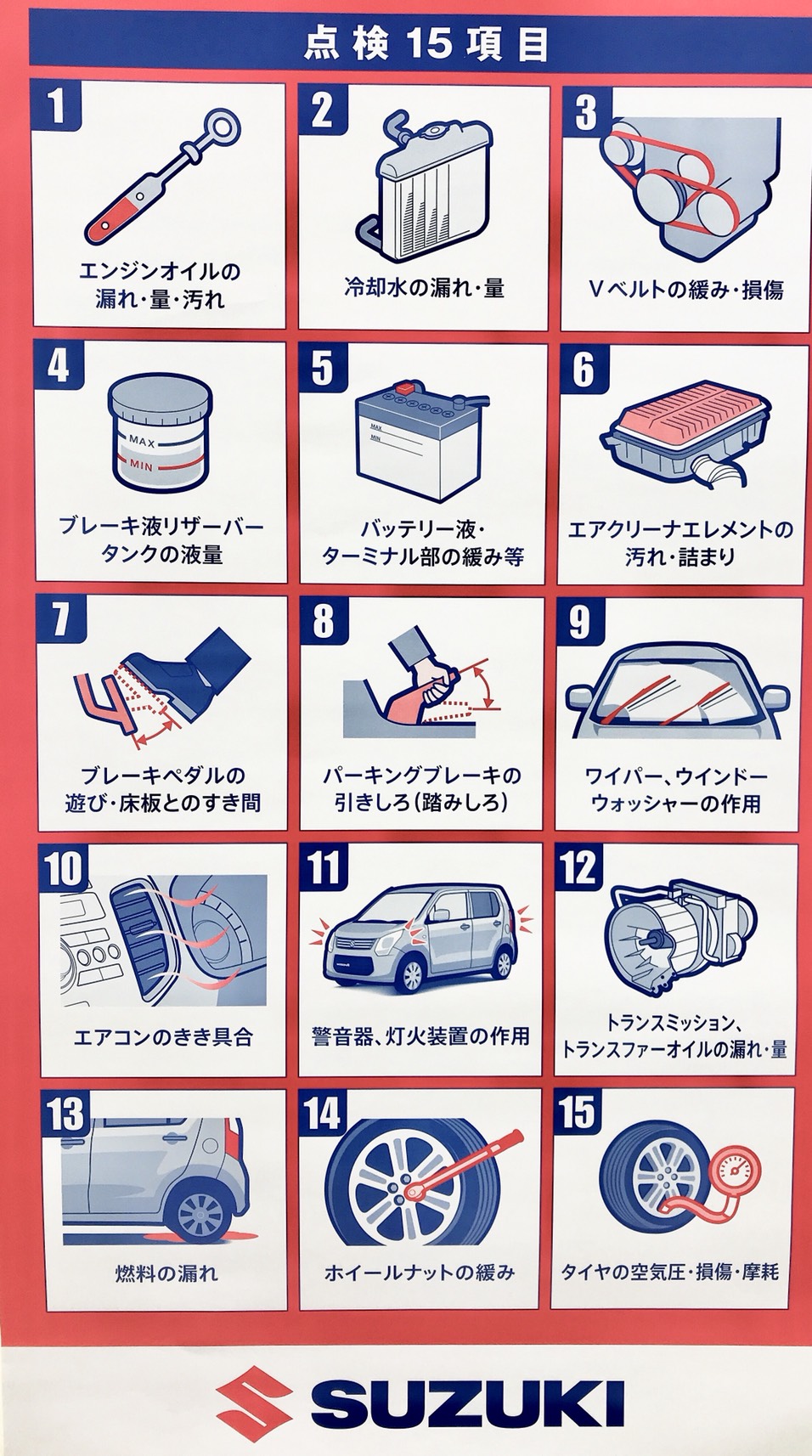 点検 15 項目

1
エンジンオイルの漏れ・量・汚れ

2
冷却水の漏れ・量

3
Vベルトの緩み・損傷

4
MAX
MIN
ブレーキ液リザーバータンクの液量

5
MAX
MIN
バッテリー液・ターミナル部の緩み等

6
エアクリーナエレメントの汚れ・詰まり

7
ブレーキペダルの遊び・床板とのすき間

8
パーキングブレーキの引きしろ(踏みしろ)

9
ワイパー、ウインドーウォッシャーの作用

10
エアコンのきき具合

11
警音器、灯火装置の作用

12
トランスミッション、トランスファーオイルの漏れ・量

13
燃料の漏れ

14
ホイールナットの緩み

15
タイヤの空気圧・損傷・摩耗

SUZUKI