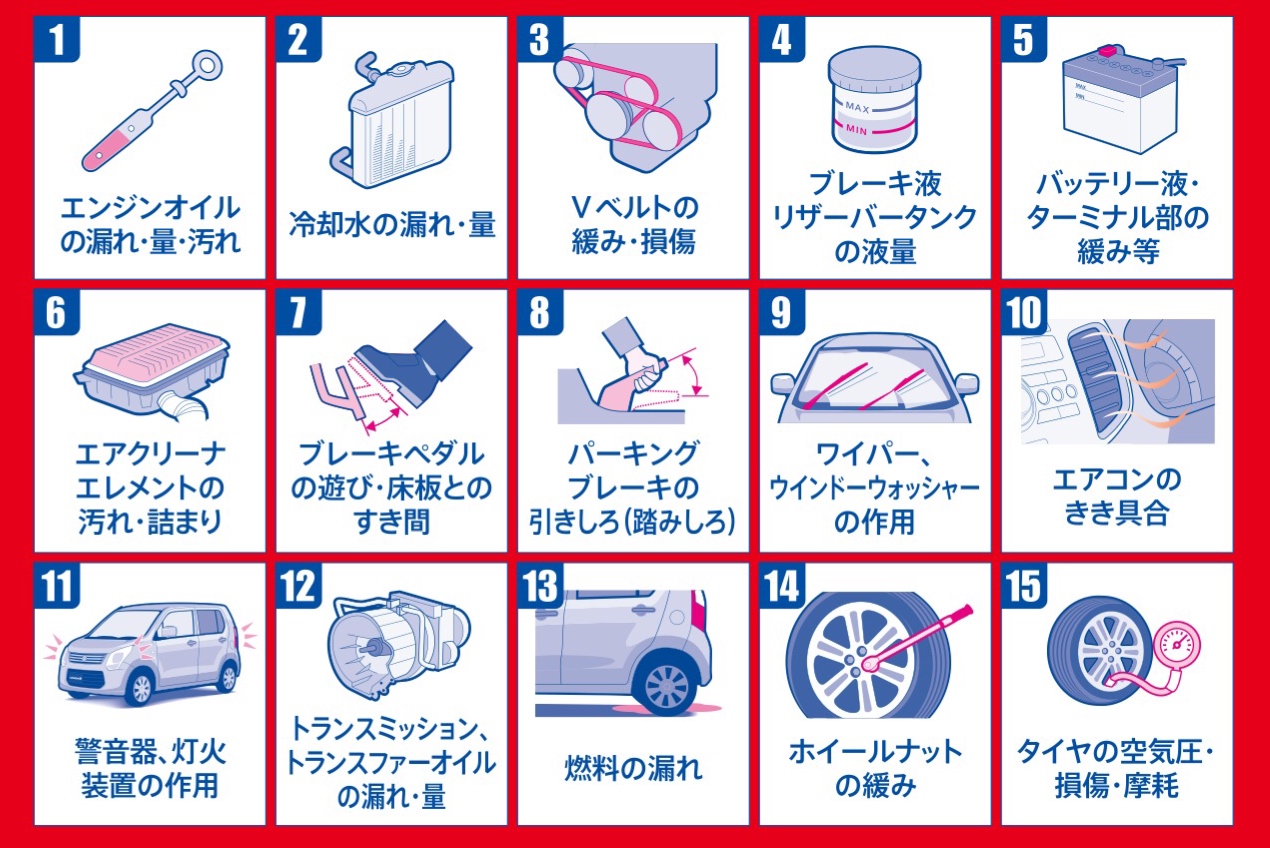 1
エンジンオイルの漏れ・量・汚れ

2
冷却水の漏れ・量

3
Vベルトの緩み・損傷

4
MAX
MIN
ブレーキ液リザーバータンクの液量

5
MAX
MIN
バッテリー液・ターミナル部の緩み等

6
エアクリーナエレメントの汚れ・詰まり

7
ブレーキペダルの遊び・床板とのすき間

8
パーキングブレーキの引きしろ(踏みしろ)

9
ワイパー、ウインドーウォッシャーの作用

10
エアコンのきき具合

11
警音器、灯火装置の作用

12
トランスミッション、トランスファーオイルの漏れ・量

13
燃料の漏れ

14
ホイールナットの緩み

15
タイヤの空気圧・損傷・摩耗