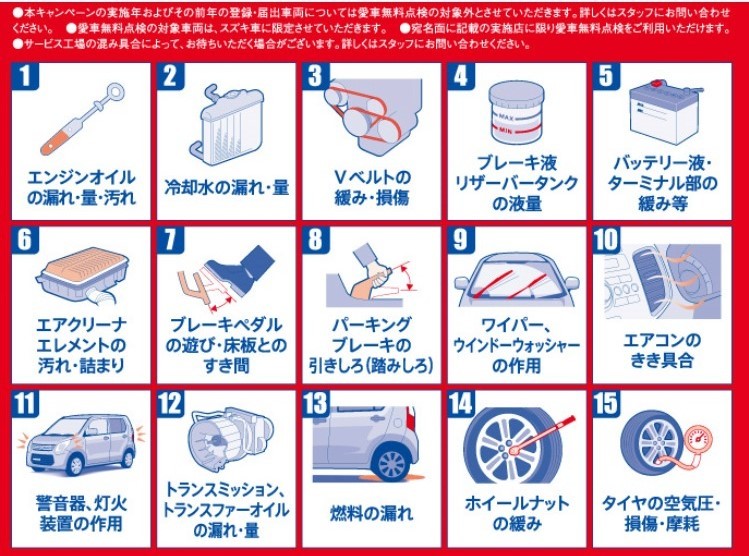 ●本キャンペーンの実施年およびその前年の登録・届出車両については愛車無料点検の対象外とさせていただきます。詳しくはスタッフにお問い合わせください。 ●愛車無料点検の対象車両は、スズキ車に限定させていただきます。 ●宛名面に記載の実施店に限り愛車無料点検をご利用いただけます。
●サービス工場の混み具合によって、お待ちいただく場合がございます。詳しくはスタッフにお問い合わせください。

1
エンジンオイルの漏れ・量・汚れ

2
冷却水の漏れ・量

3
Vベルトの緩み・損傷

4
MAX
MIN
ブレーキ液リザーバータンクの液量

5
バッテリー液・ターミナル部の緩み等

6
エアクリーナエレメントの汚れ・詰まり

7
ブレーキペダルの遊び・床板とのすき間

8
パーキングブレーキの引きしろ(踏みしろ)

9
ワイパー、ウインドーウォッシャーの作用

10
エアコンのきき具合

11
警音器、灯火装置の作用

12
トランスミッション、トランスファーオイルの漏れ・量

13
燃料の漏れ

14
ホイールナットの緩み

15
タイヤの空気圧・損傷・摩耗