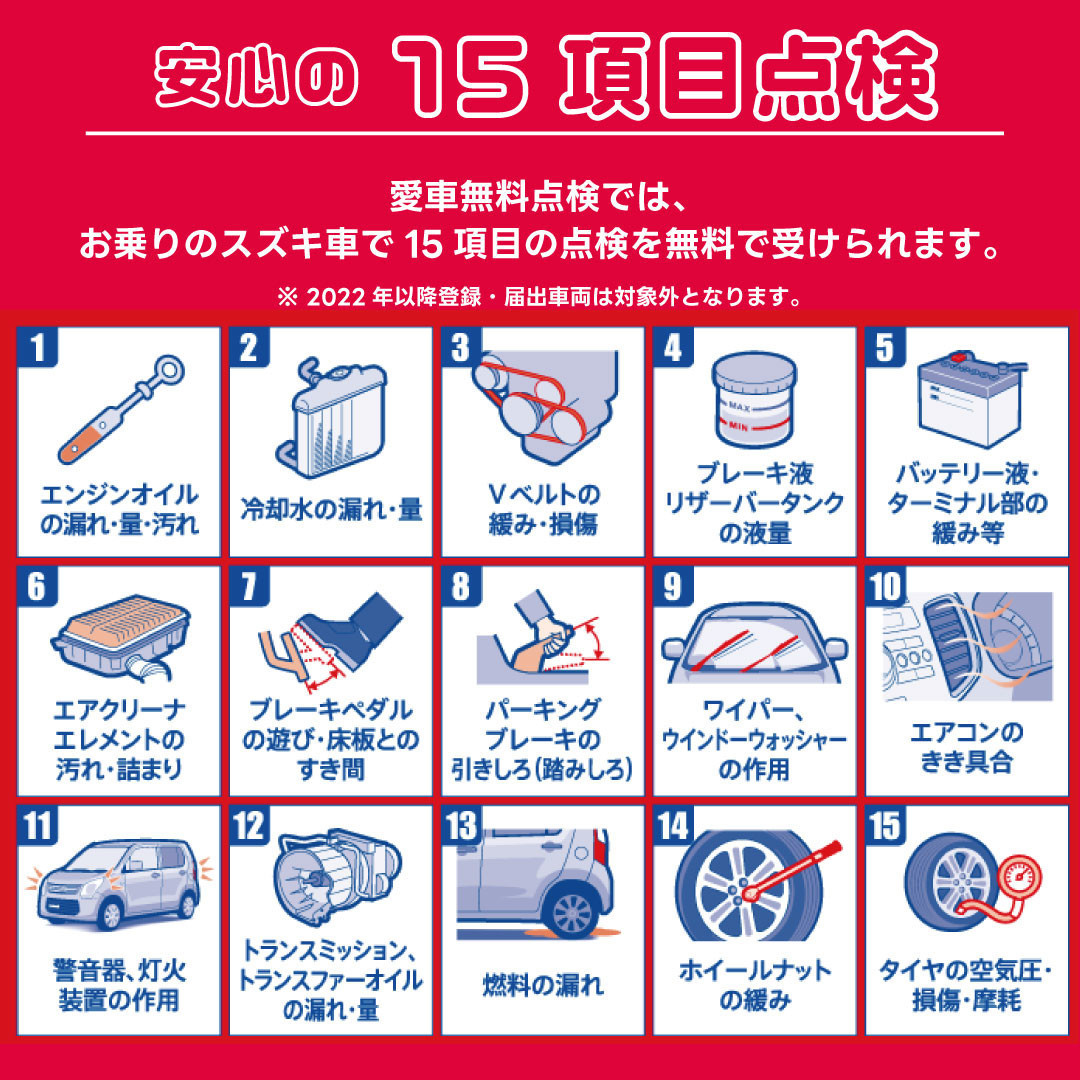 安心の 15 項目点検

愛車無料点検では、
お乗りのスズキ車で 15 項目の点検を無料で受けられます。

※ 2022 年以降登録・届出車両は対象外となります。

1
エンジンオイルの漏れ・量・汚れ

2
冷却水の漏れ・量

3
Vベルトの緩み・損傷

4
MAX
MIN
ブレーキ液リザーバータンクの液量

5
バッテリー液・ターミナル部の緩み等

6
エアクリーナエレメントの汚れ・詰まり

7
ブレーキペダルの遊び・床板とのすき間

8
パーキングブレーキの引きしろ(踏みしろ)

9
ワイパー、ウインドーウォッシャーの作用

10
エアコンのきき具合

11
警音器、灯火装置の作用

12
トランスミッション、トランスファーオイルの漏れ・量

13
燃料の漏れ

14
ホイールナットの緩み

15
タイヤの空気圧・損傷・摩耗