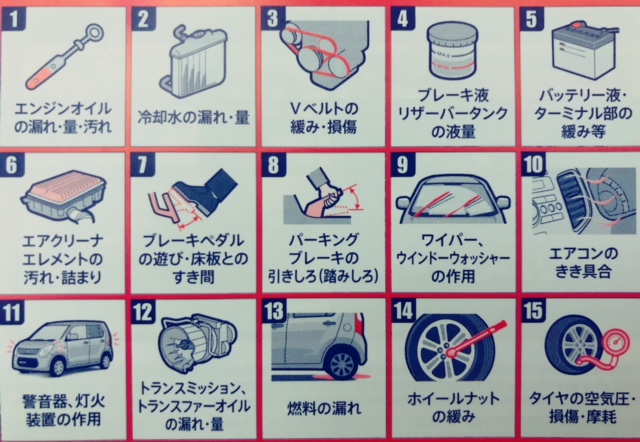 1
エンジンオイルの漏れ・量・汚れ

2
冷却水の漏れ・量

3
Vベルトの緩み・損傷

4
MAX
ブレーキ液リザーバータンクの液量

5
バッテリー液・ターミナル部の緩み等

6
エアクリーナエレメントの汚れ・詰まり

7
ブレーキペダルの遊び・床板とのすき間

8
パーキングブレーキの引きしろ(踏みしろ)

9
ワイパー、ウインドーウォッシャーの作用

10
エアコンのきき具合

11
警音器、灯火装置の作用

12
トランスミッション、トランスファーオイルの漏れ・量

13
燃料の漏れ

14
ホイールナットの緩み

15
タイヤの空気圧・損傷・摩耗