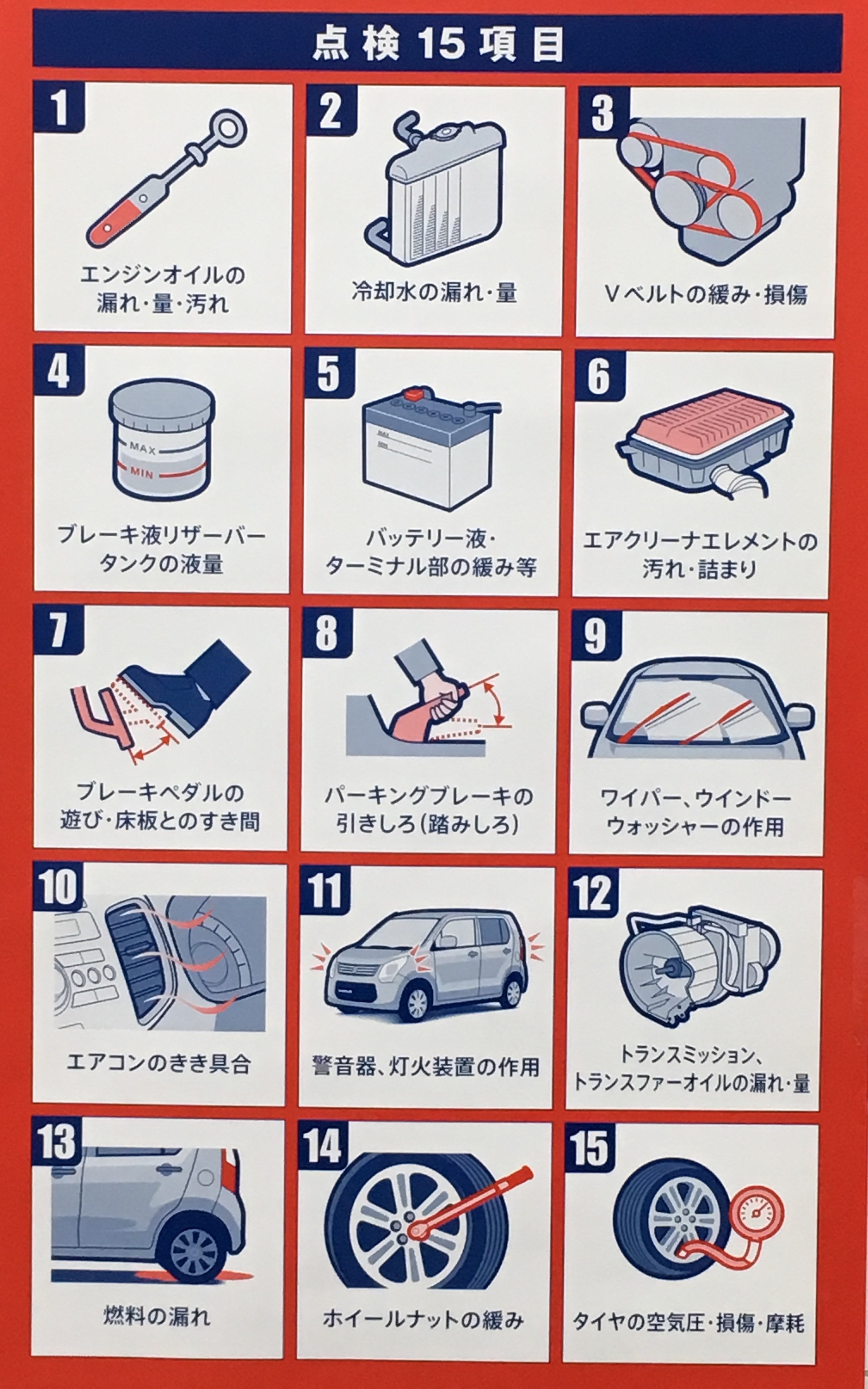 点検 15 項目

1
エンジンオイルの漏れ・量・汚れ

2
冷却水の漏れ・量

3
Vベルトの緩み・損傷

4
MAX
MIN
ブレーキ液リザーバータンクの液量

5
バッテリー液・ターミナル部の緩み等

6
エアクリーナエレメントの汚れ・詰まり

7
ブレーキペダルの遊び・床板とのすき間

8
パーキングブレーキの引きしろ(踏みしろ)

9
ワイパー、ウインドーウォッシャーの作用

10
エアコンのきき具合

11
警音器、灯火装置の作用

12
トランスミッション、トランスファーオイルの漏れ・量

13
燃料の漏れ

14
ホイールナットの緩み

15
タイヤの空気圧・損傷・摩耗