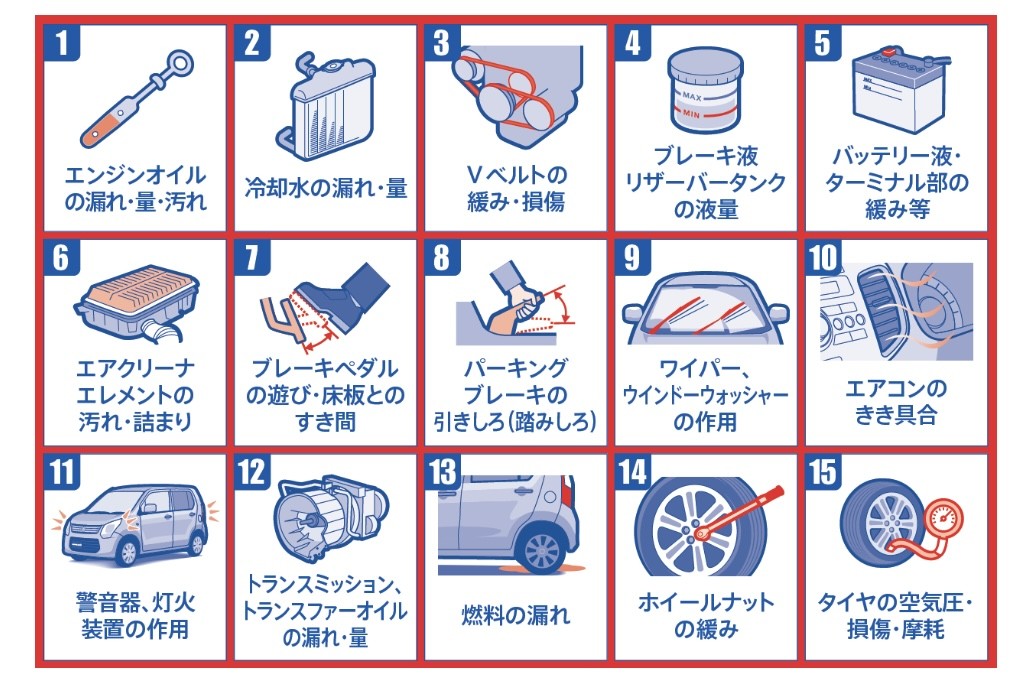 1
エンジンオイルの漏れ・量・汚れ

2
冷却水の漏れ・量

3
Vベルトの緩み・損傷

4
MAX
MIN
ブレーキ液リザーバータンクの液量

5
バッテリー液・ターミナル部の緩み等

6
エアクリーナエレメントの汚れ・詰まり

7
ブレーキペダルの遊び・床板とのすき間

8
パーキングブレーキの引きしろ(踏みしろ)

9
ワイパー、ウインドーウォッシャーの作用

10
エアコンのきき具合

11
警音器、灯火装置の作用

12
トランスミッション、トランスファーオイルの漏れ・量

13
燃料の漏れ

14
ホイールナットの緩み

15
タイヤの空気圧・損傷・摩耗