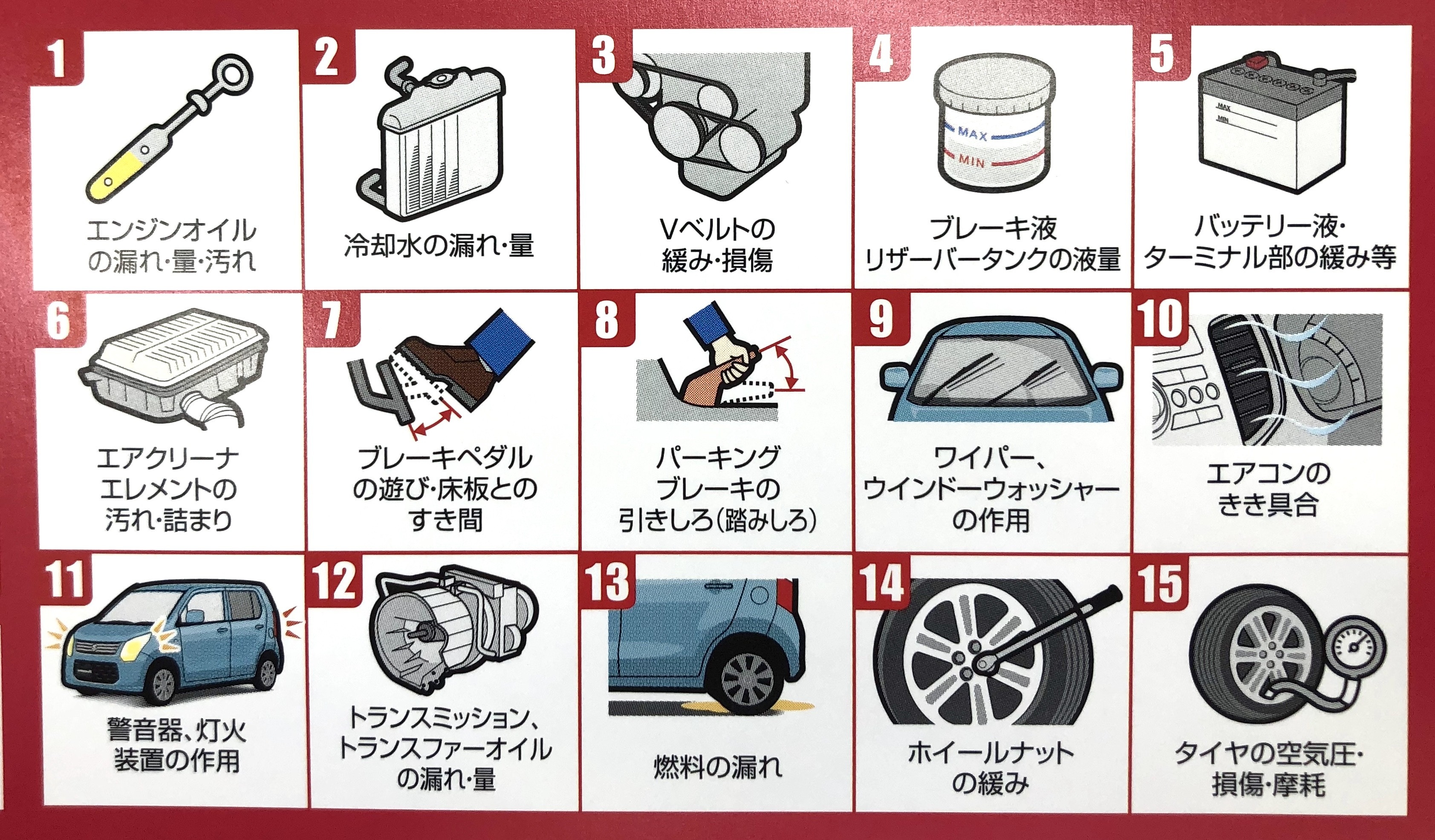 1
エンジンオイルの漏れ·量·汚れ

2
冷却水の漏れ·量

3
Vベルトの緩み·損傷

4
MAX
MIN
ブレーキ液リザーバータンクの液量

5
MAX
MIN
バッテリー液·ターミナル部の緩み等

6
エアクリーナエレメントの汚れ·詰まり

7
ブレーキペダルの遊び·床板とのすき間

8
パーキングブレーキの引きしろ(踏みしろ)

9
ワイパー、ウインドーウォッシャーの作用

10
エアコンのきき具合

11
警音器、灯火装置の作用

12
トランスミッション、トランスファーオイルの漏れ·量

13
燃料の漏れ

14
ホイールナットの緩み

15
タイヤの空気圧·損傷·摩耗