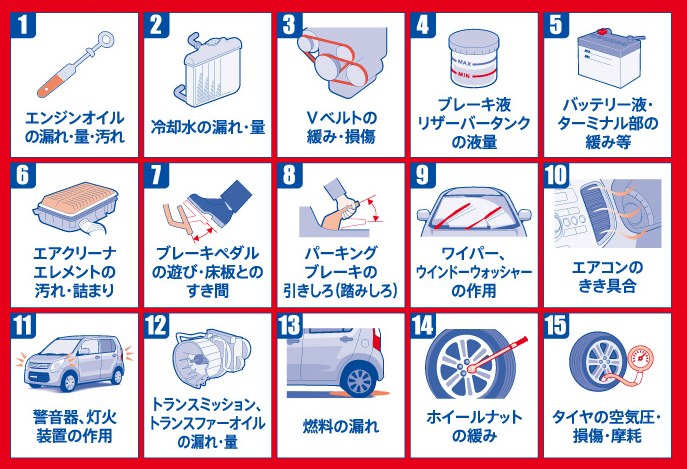 1
エンジンオイルの漏れ・量・汚れ

2
冷却水の漏れ・量

3
Vベルトの緩み・損傷

4
MAX
MIN
ブレーキ液リザーバータンクの液量

5
バッテリー液・ターミナル部の緩み等

6
エアクリーナエレメントの汚れ・詰まり

7
ブレーキペダルの遊び・床板とのすき間

8
パーキングブレーキの引きしろ(踏みしろ)

9
ワイパー、ウインドーウォッシャーの作用

10
エアコンのきき具合

11
警音器、灯火装置の作用

12
トランスミッション、トランスファーオイルの漏れ・量

13
燃料の漏れ

14
ホイールナットの緩み

15
タイヤの空気圧・損傷・摩耗